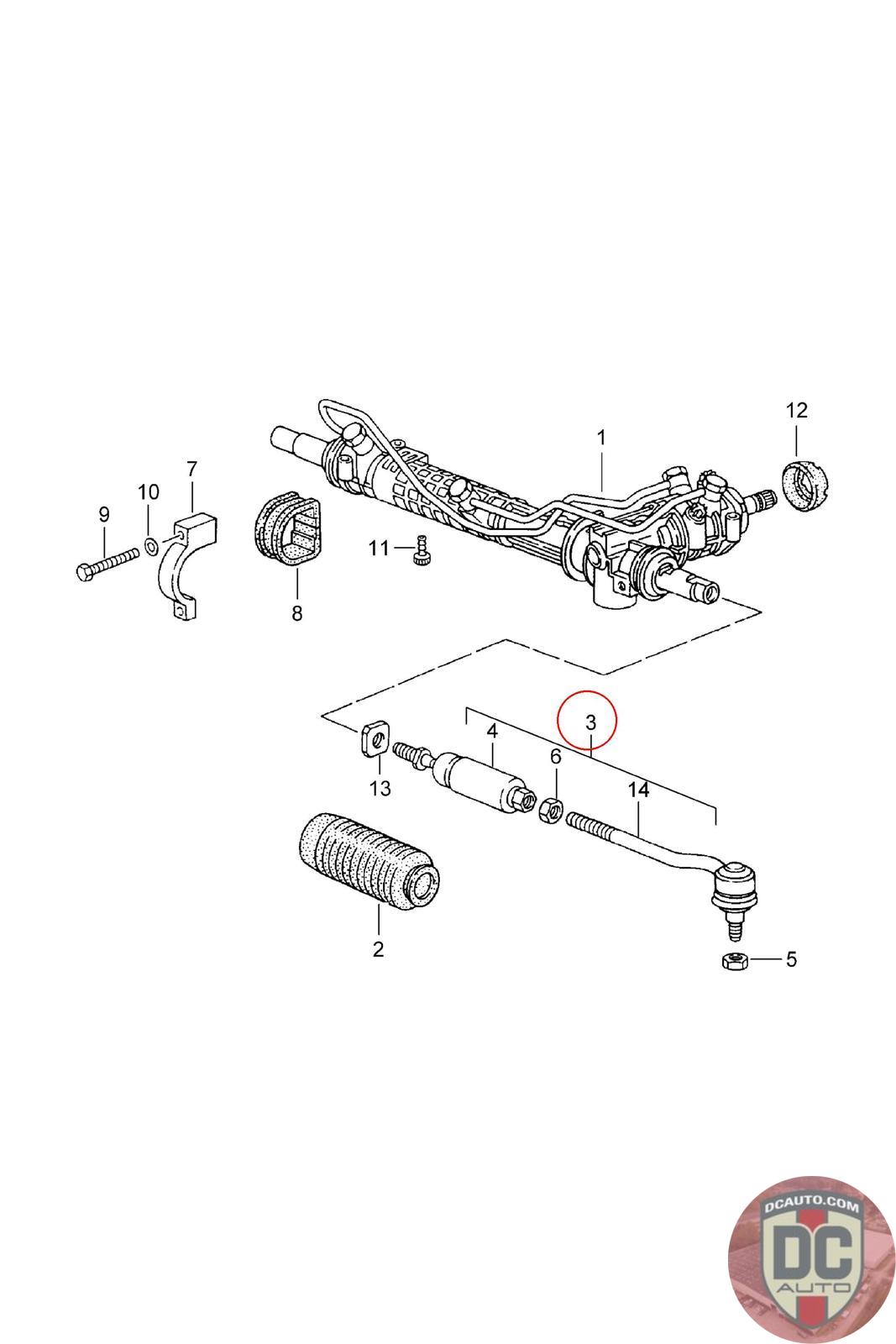 12
1
7
10
9
11
8
3
4
6
14
13
2
5
DCAUTO.COM
DC
AUTO