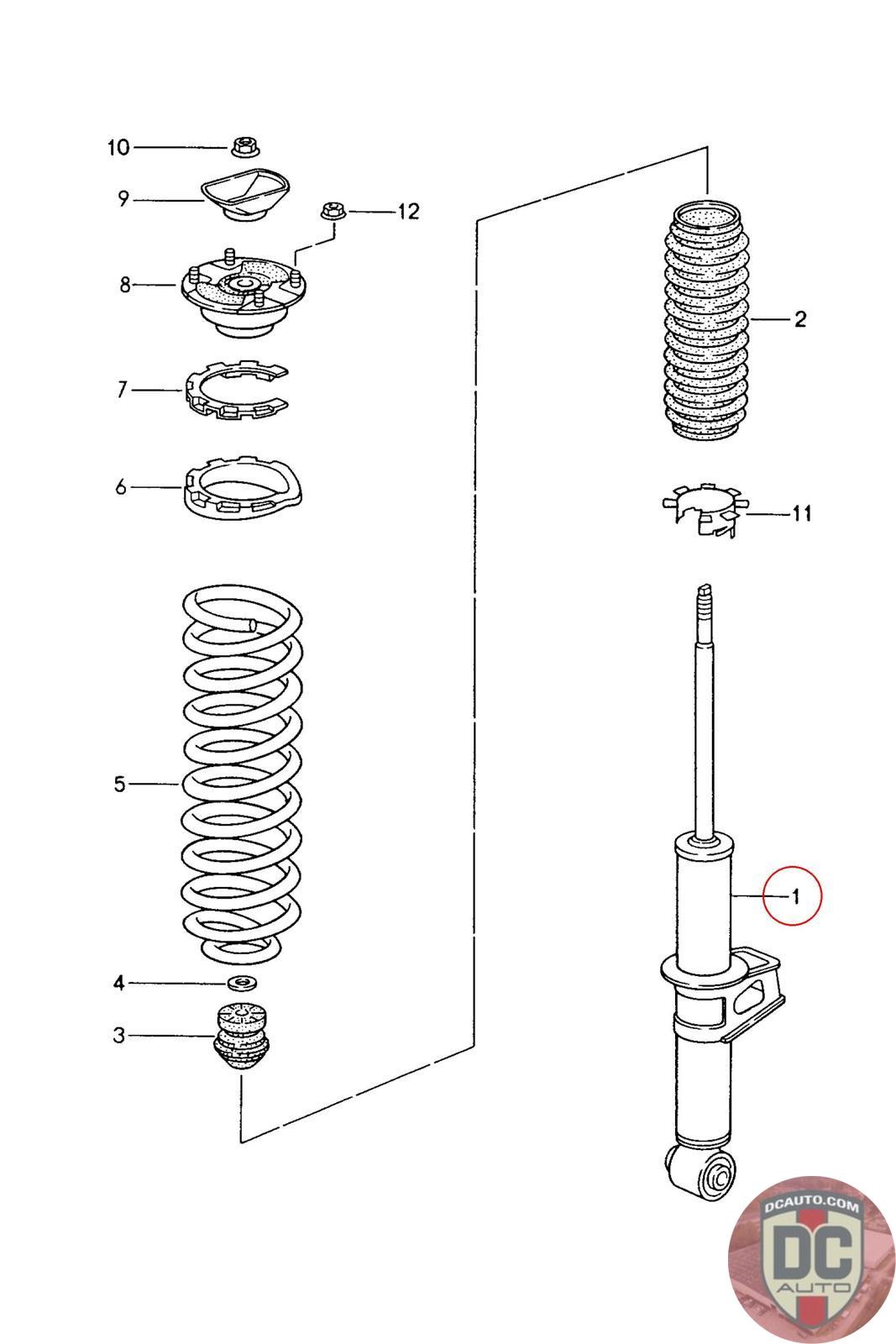 10
9
12
8
7
6
5
4
3
2
11
1
DCAUTO.COM
DC
AUTO