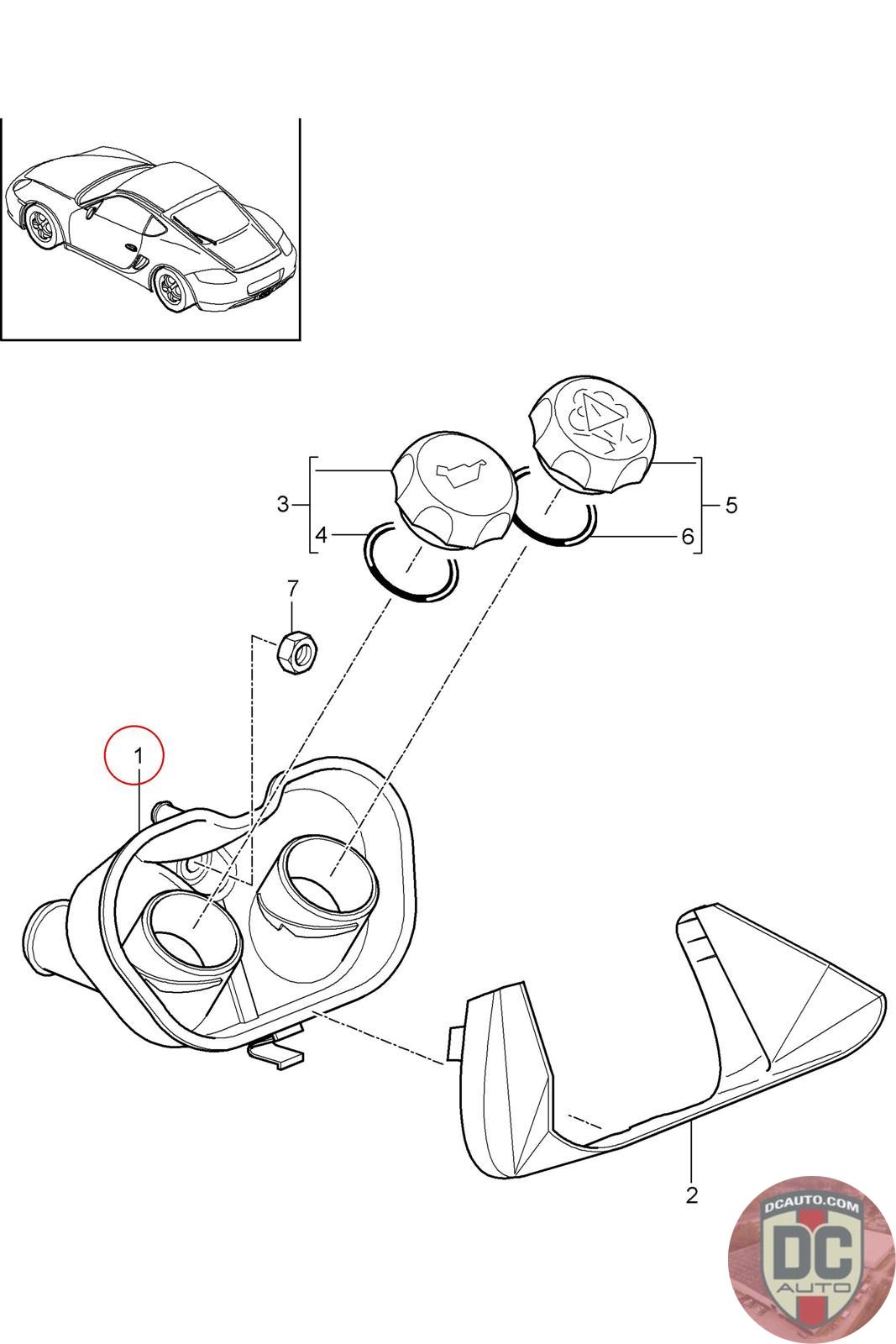 3
4
5
6
7
1
2
DCAUTO.COM
DC
AUTO