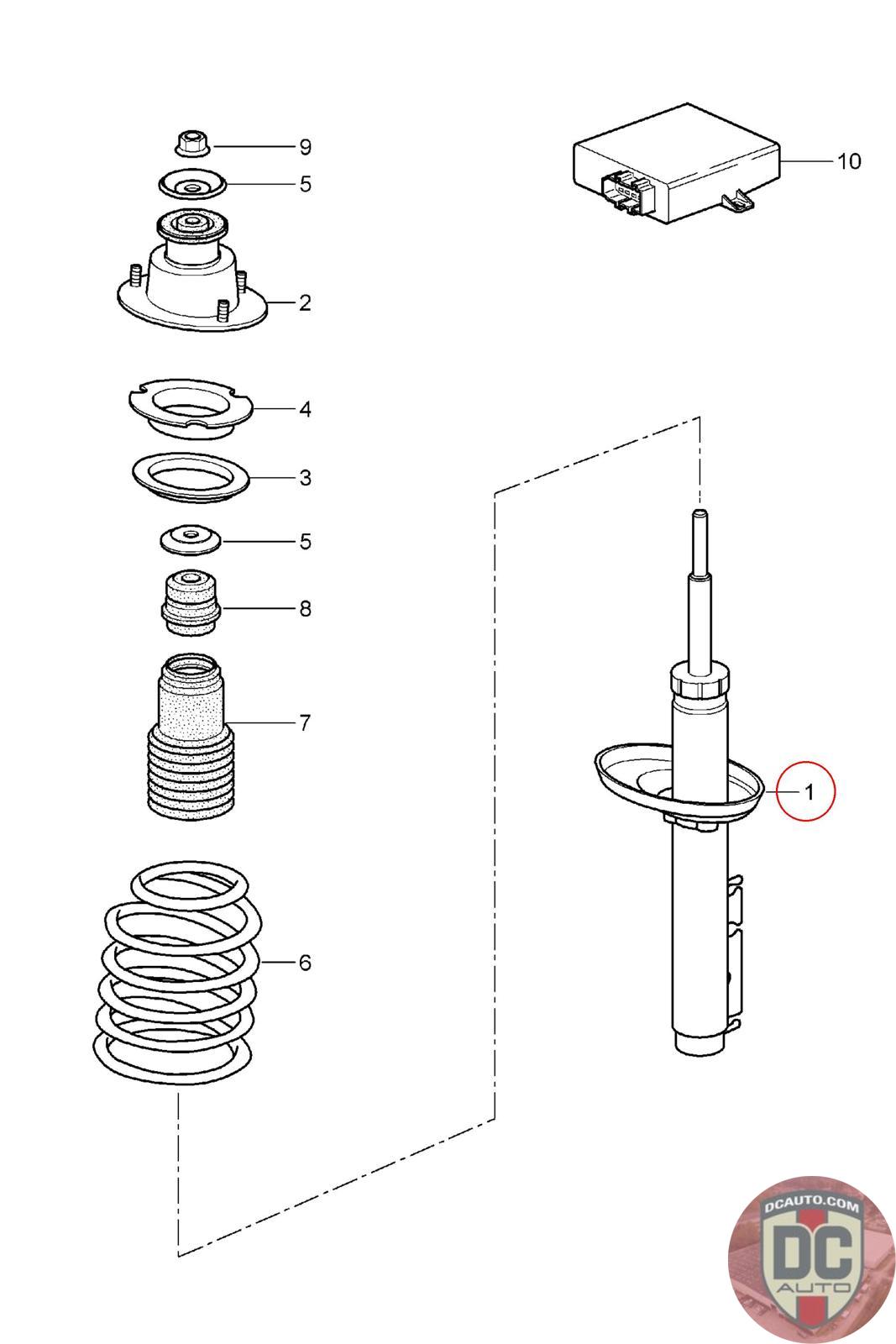 9
5
2
4
3
5
8
7
6
10
1
DCAUTO.COM
DC
AUTO