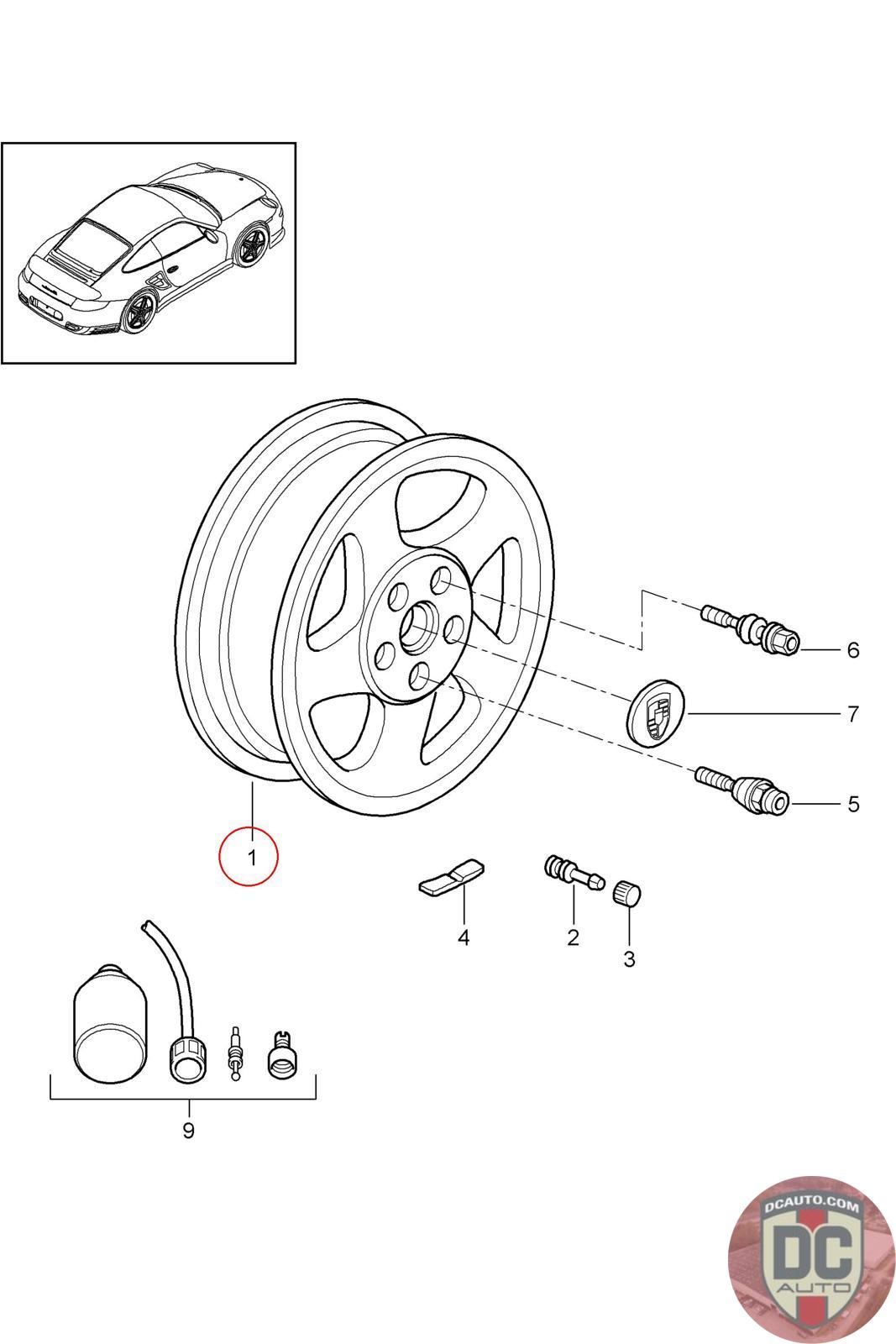 6

7

5

1

4

2

3

9

DCAUTO.COM
DC
AUTO