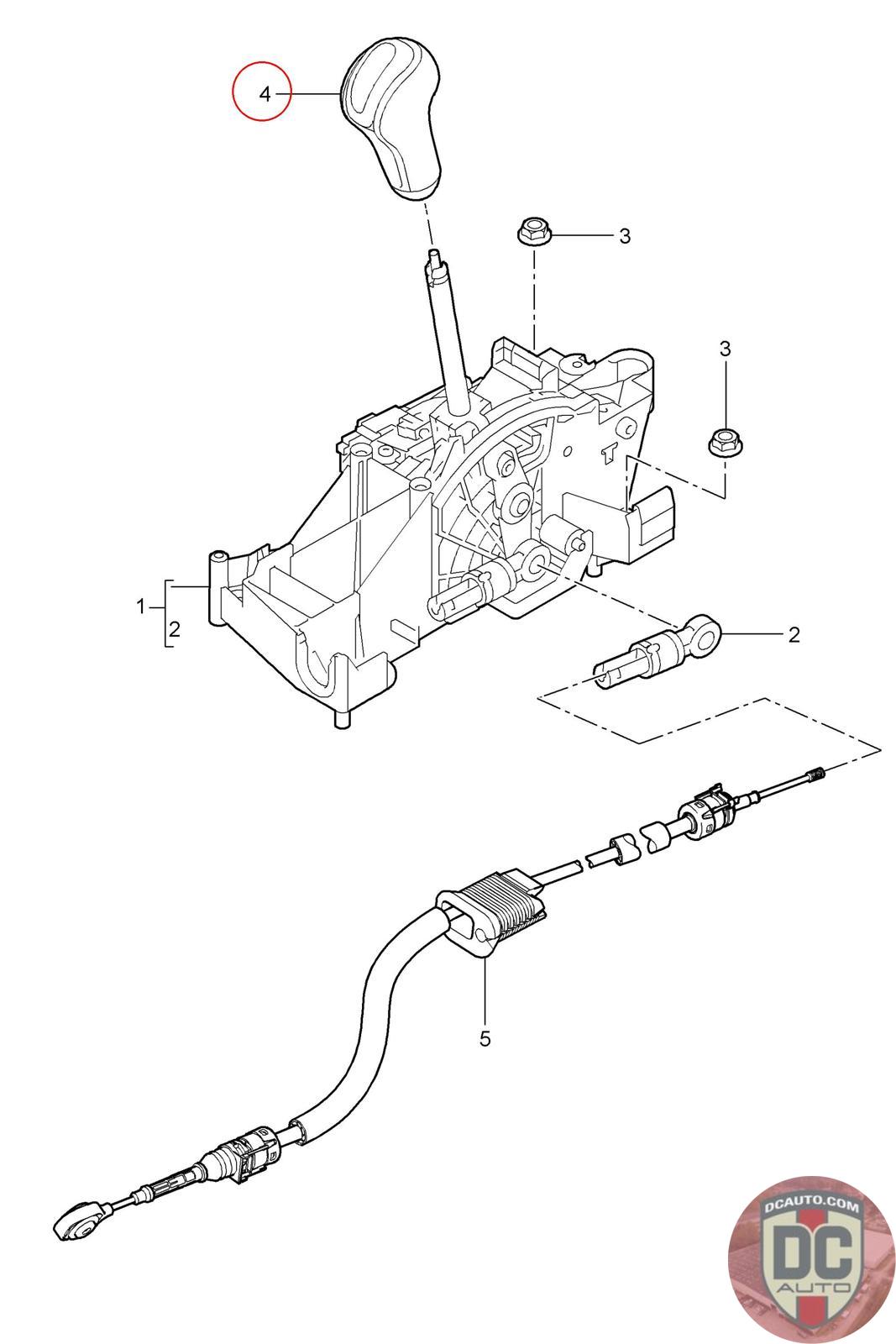 4

3

3

1

2

2

5

DCAUTO.COM
DC
AUTO