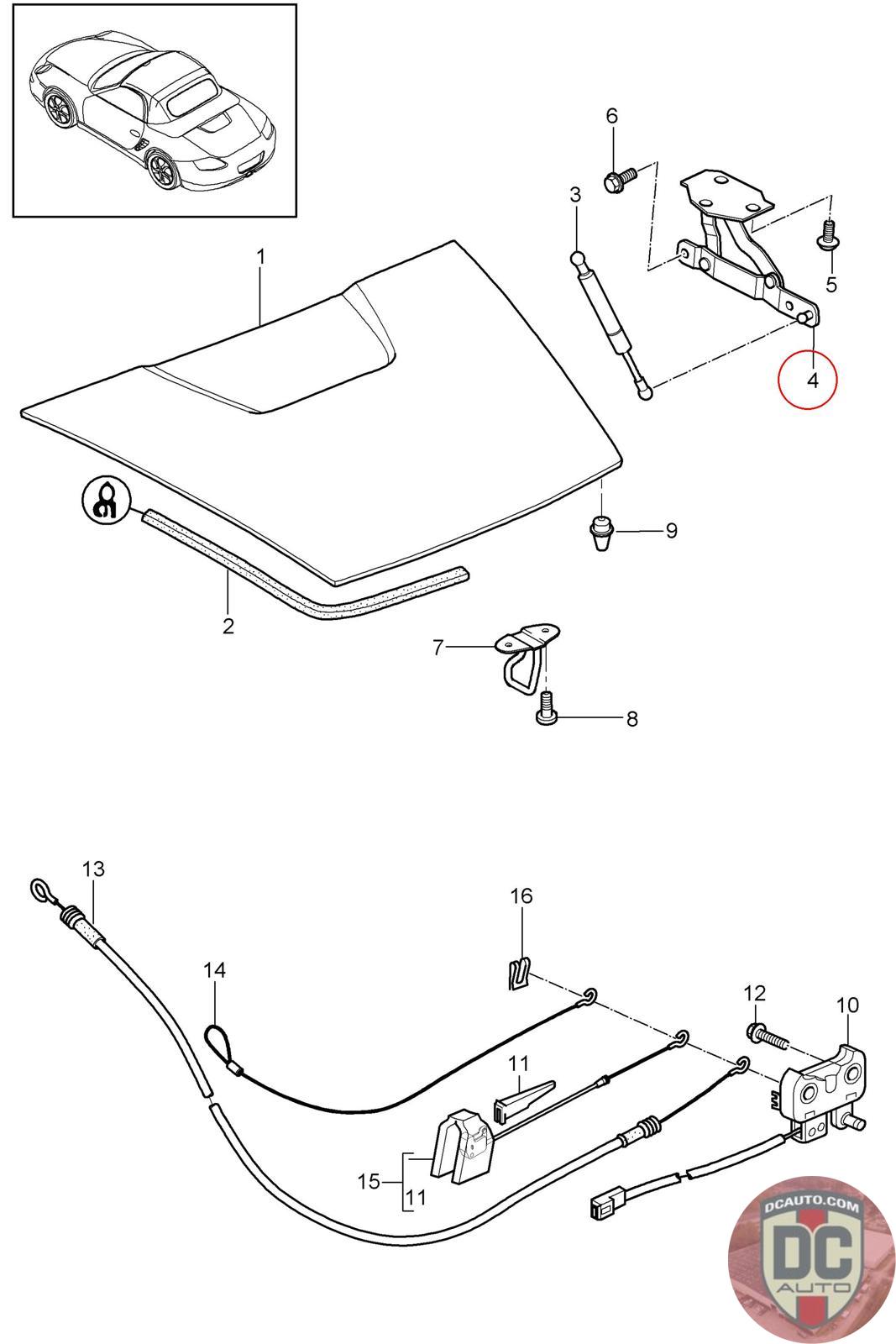 6
3
5
1
4
9
2
7
8
13
16
14
12
10
11
15
11
DCAUTO.COM
DC
AUTO