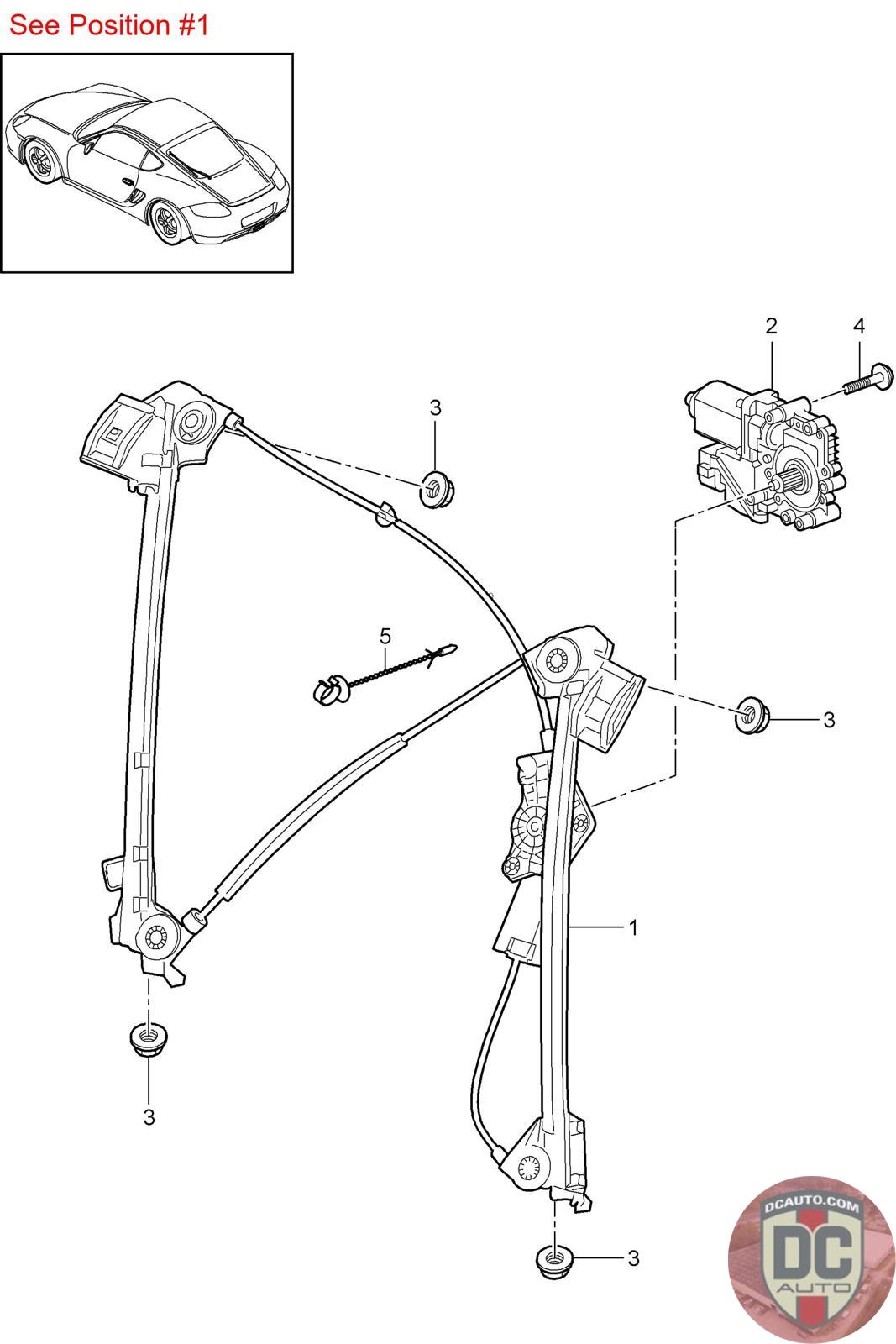 See Position #1

2
4
3
5
3
1
3
3

DCAUTO.COM
DC
AUTO