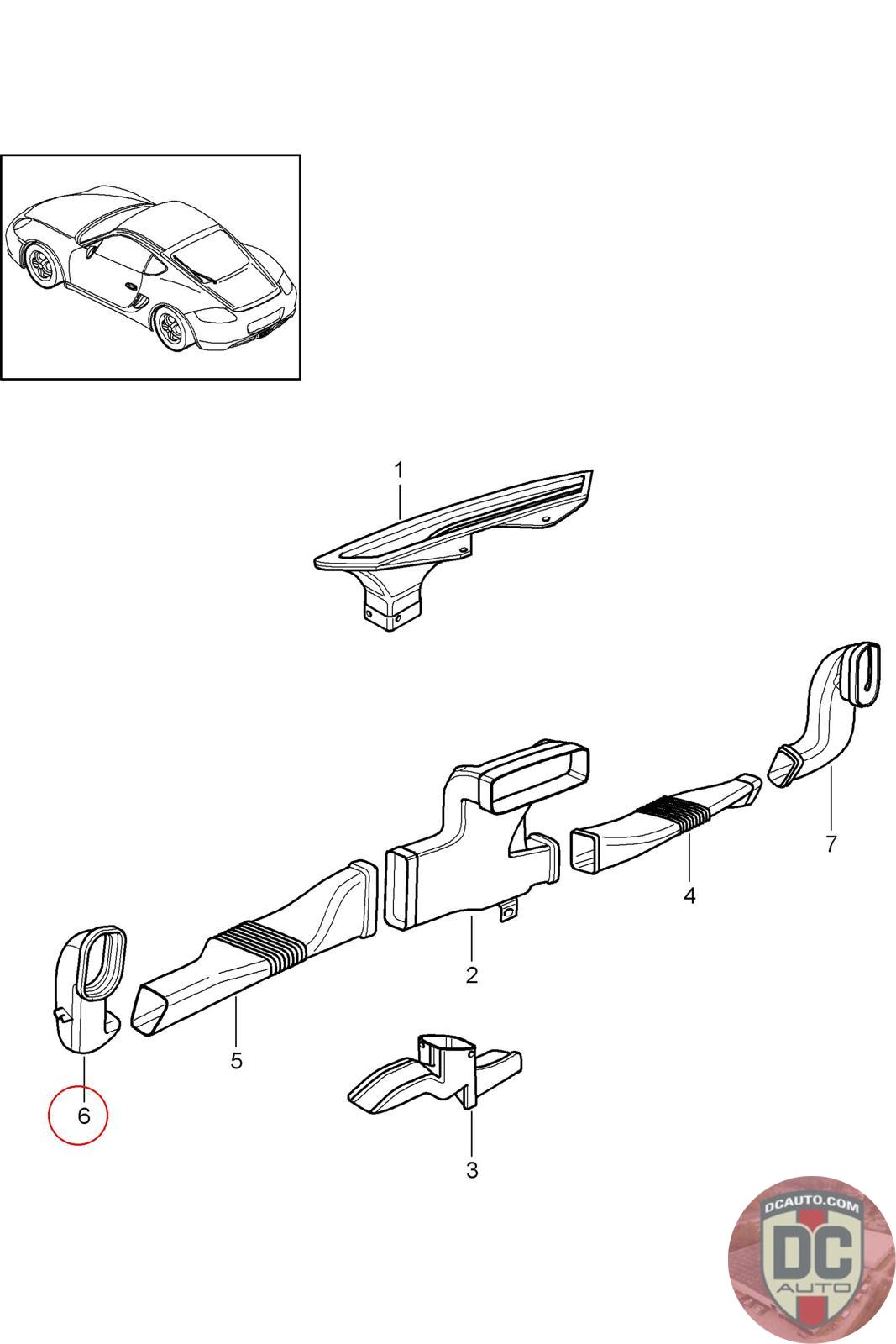 1

7

4

2

5

6

3

DCAUTO.COM
DC
AUTO