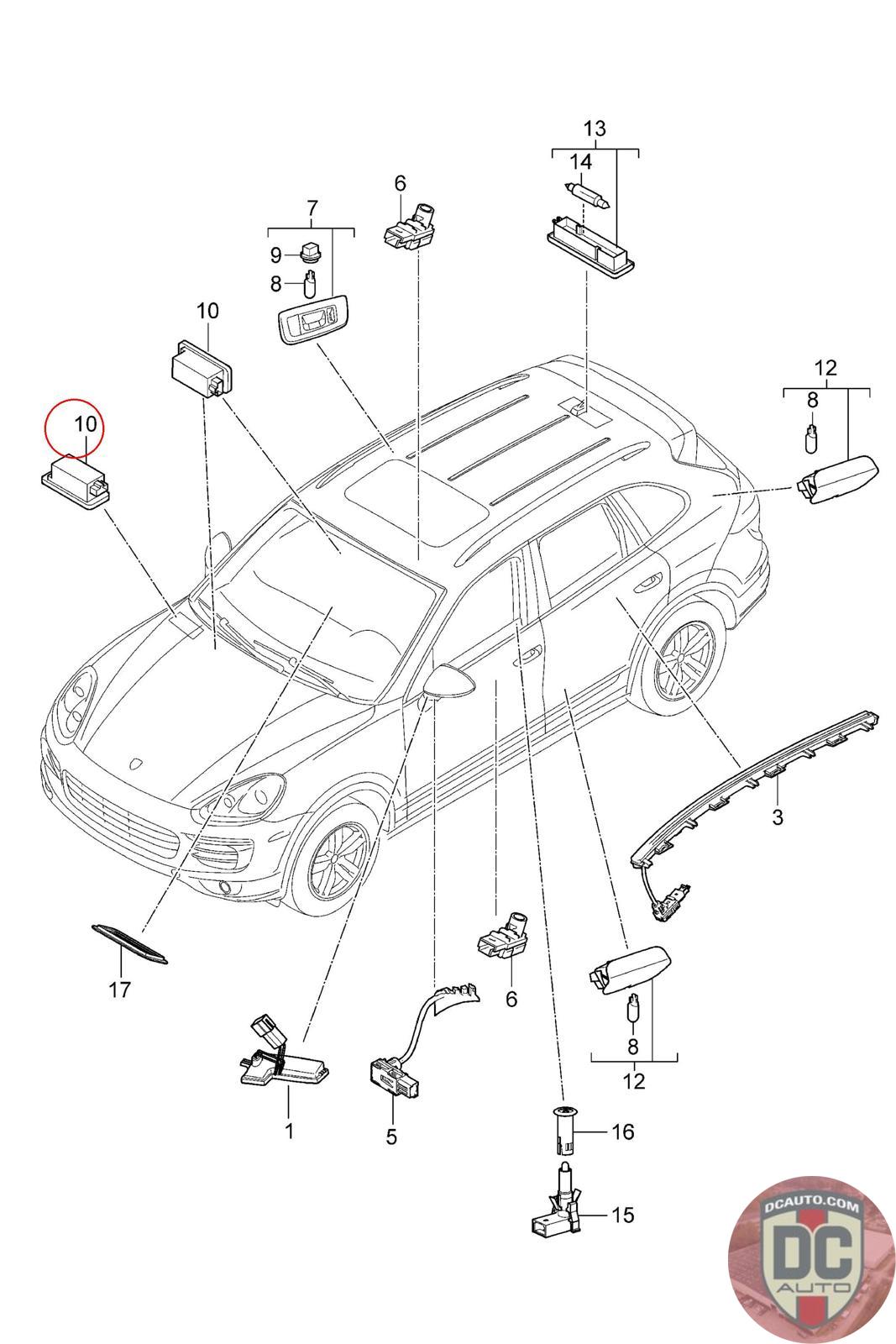 13
14
6
7
9
8
10
10
12
8
3
17
6
8
12
1
5
16
15
DCAUTO.COM
DC
AUTO