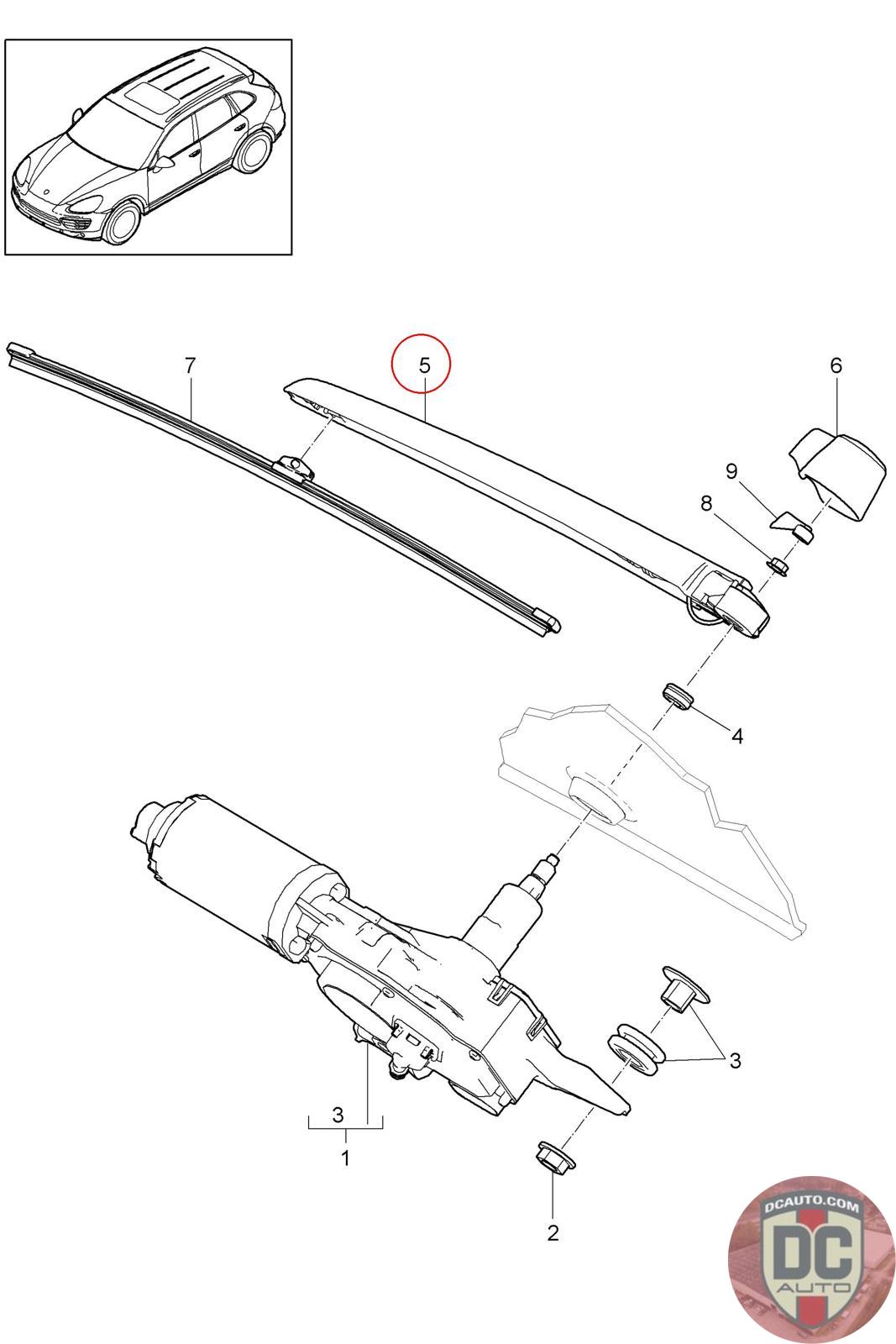 7
5
6
9
8
4
3
3
1
2
DCAUTO.COM
DC
AUTO