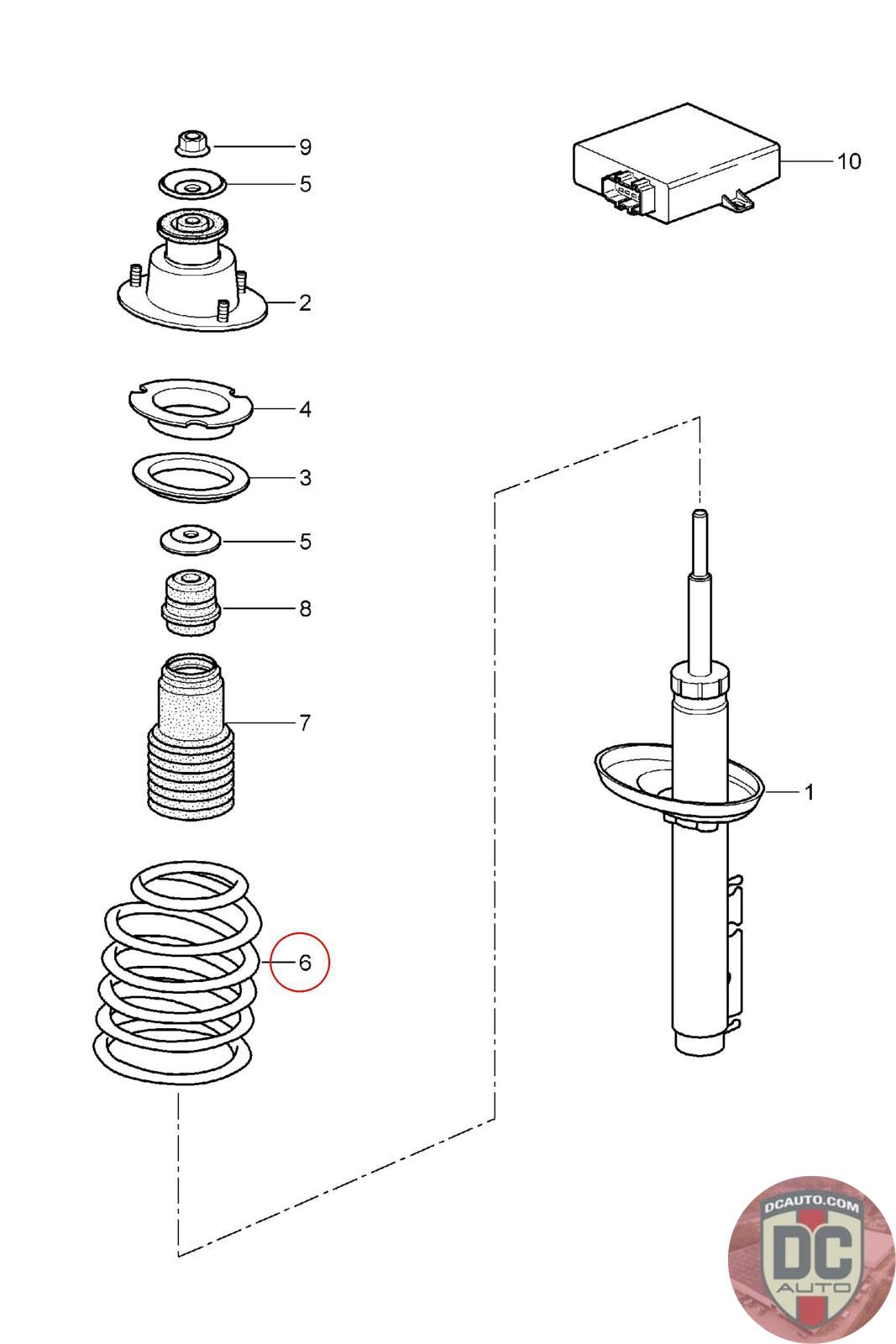 9
5
2
4
3
5
8
7
6
10
1
DCAUTO.COM
DC
AUTO