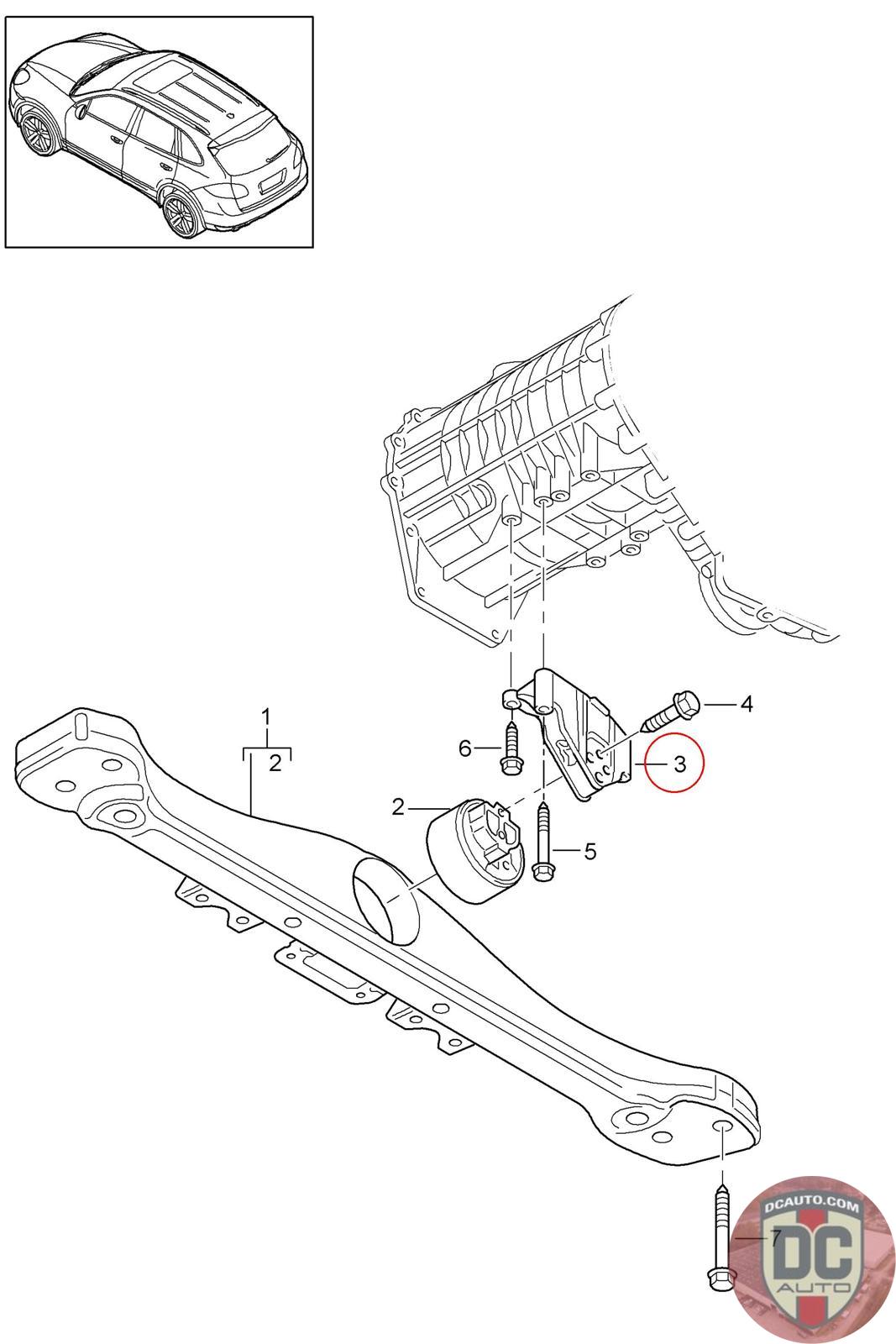 1
2
4
6
3
2
5
7
DCAUTO.COM
DC
AUTO