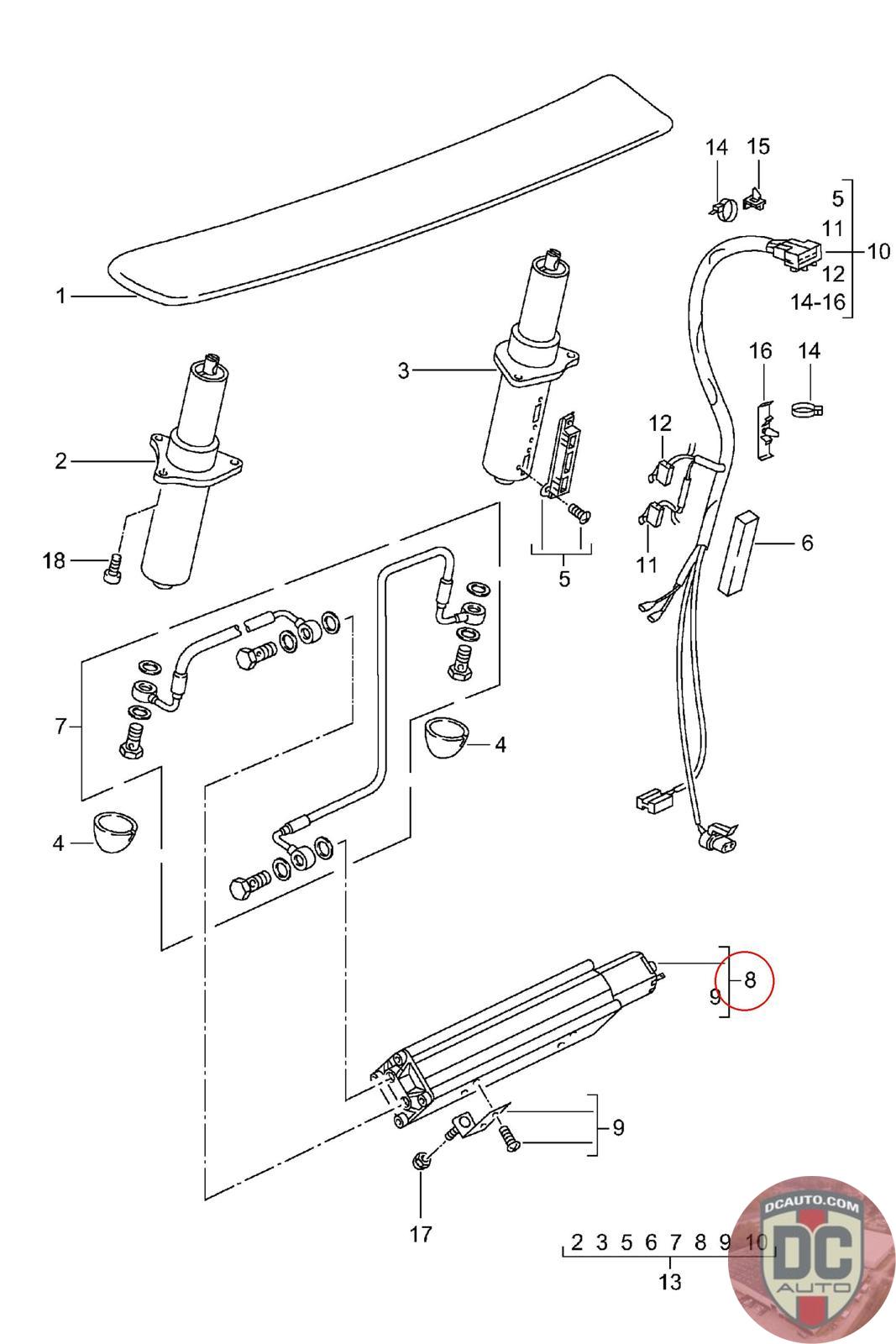 14
15
5
11
10
12
14-16
1
3
16
14
2
12
18
5
11
6
7
4
4
8
9
9
17
2 3 5 6 7 8 9 10
13
DCAUTO.COM
DC
AUTO