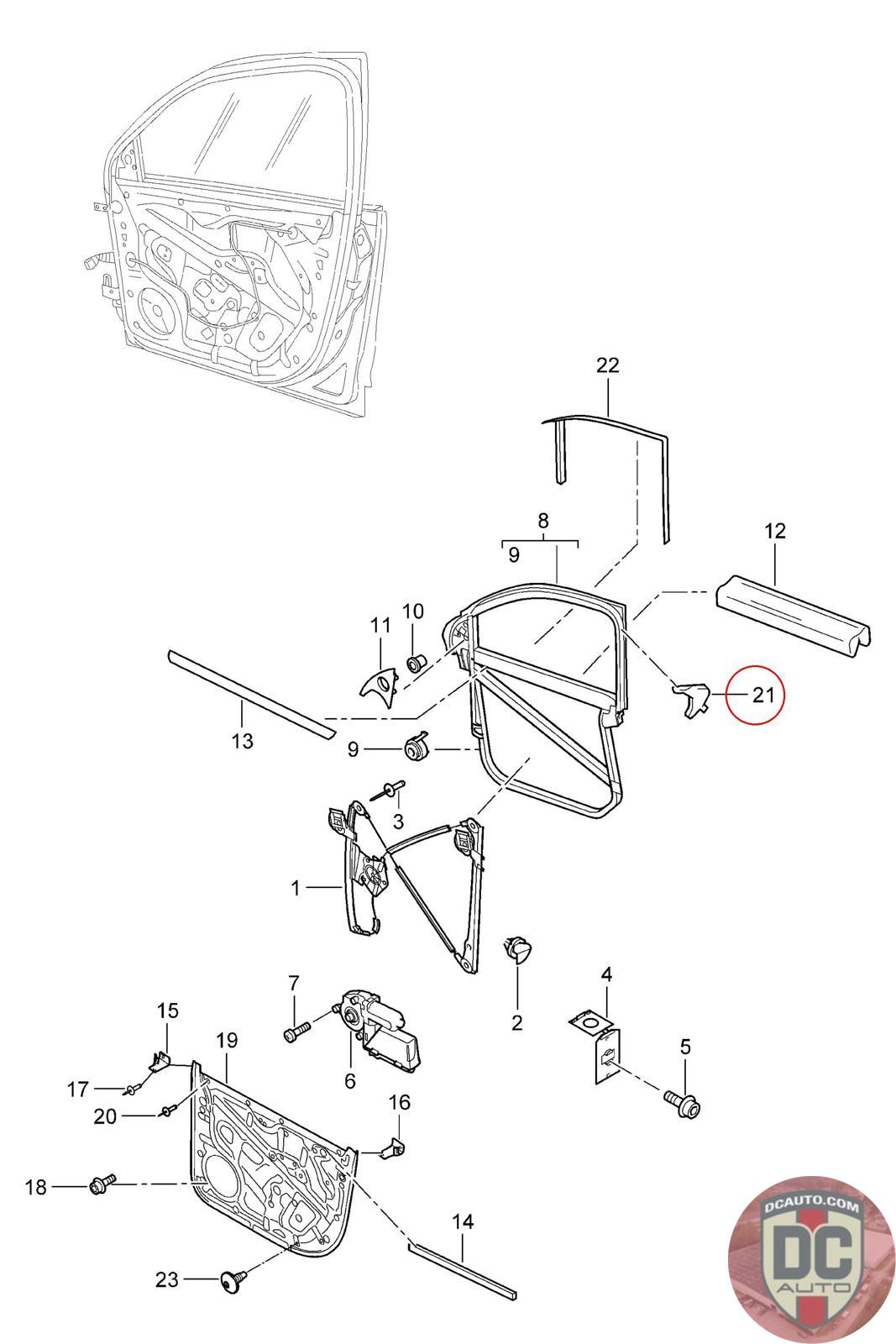 22

8
9

12

11
10

21

13

9

3

1

2

7

4

15
19

6

5

17

20

16

18

14

23

DCAUTO.COM
DC
AUTO