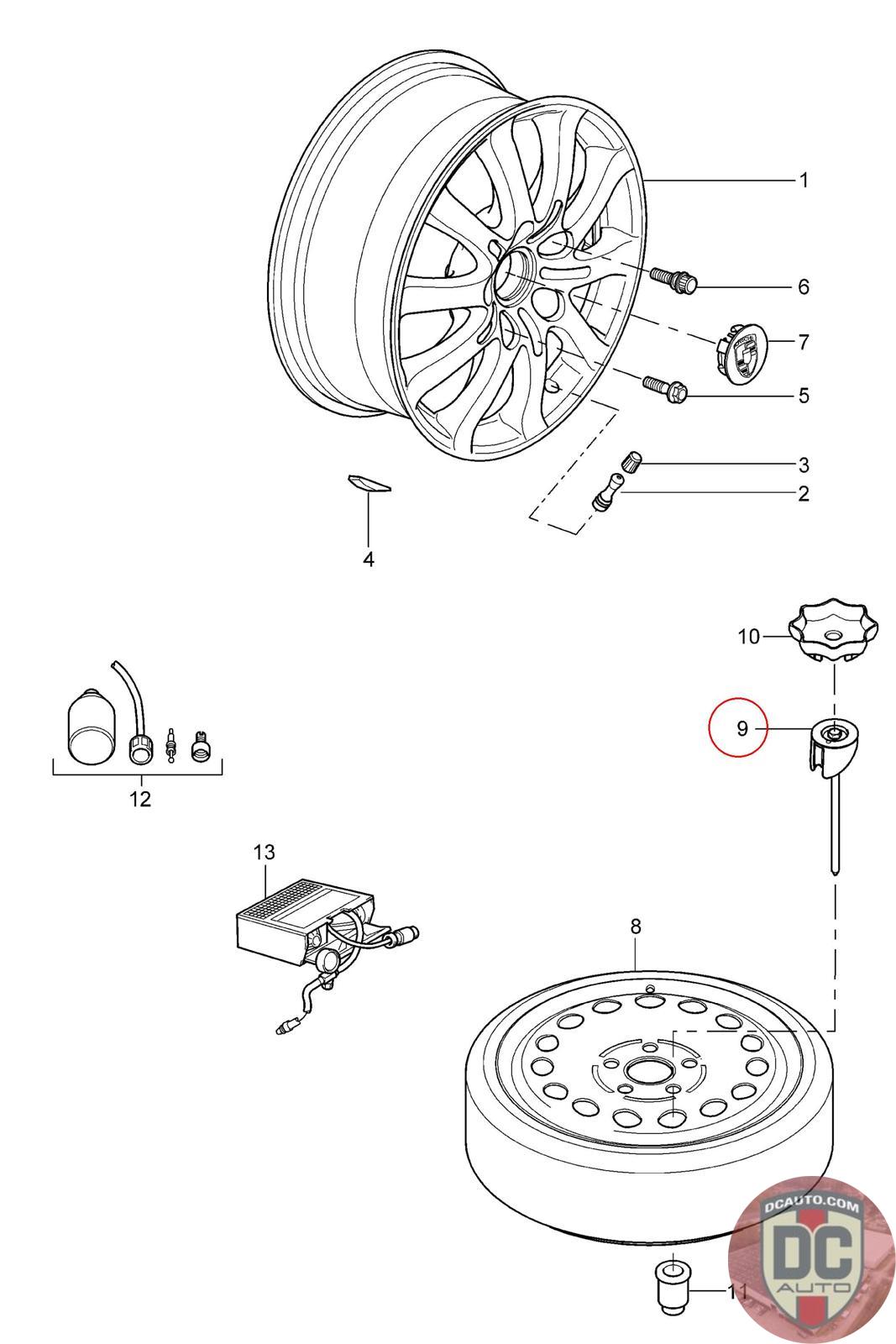 1
6
7
5
3
2
4
10
9
12
13
8
11
DCAUTO.COM
DC
AUTO