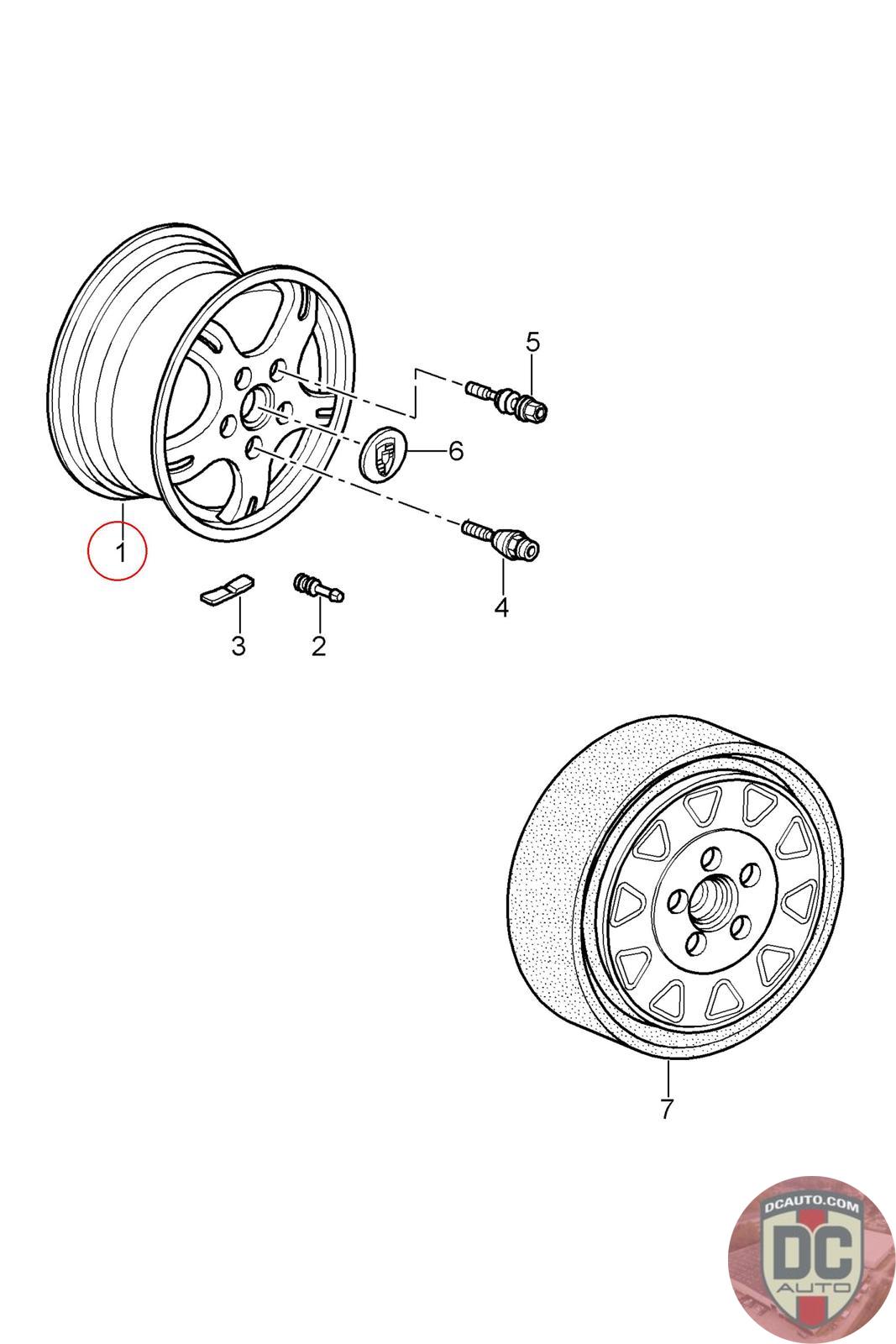 5
6
1
4
3
2
7
DCAUTO.COM
DC
AUTO