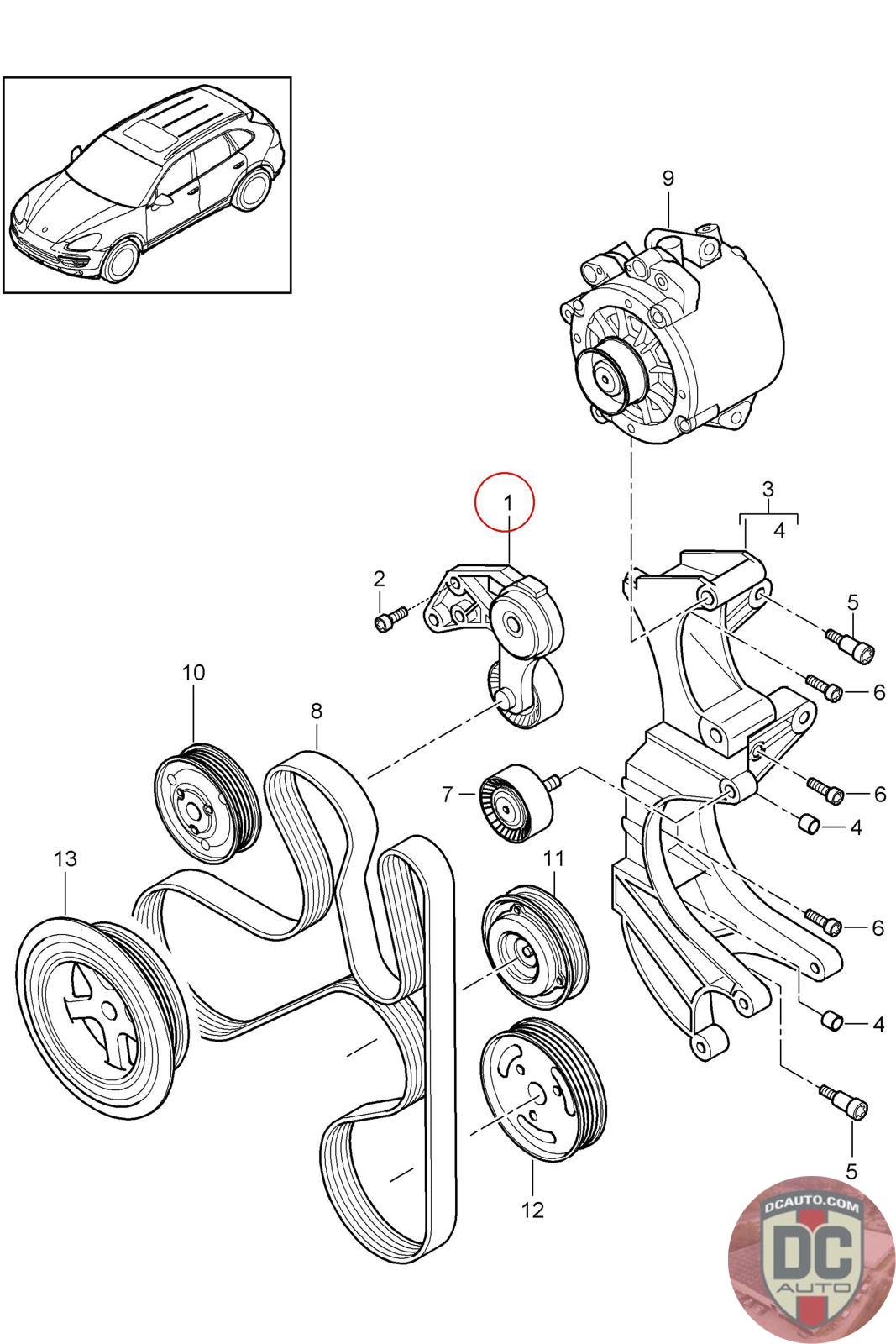 9
1
3
4
2
5
6
10
8
6
7
4
13
11
6
4
5
12
DCAUTO.COM
DC
AUTO