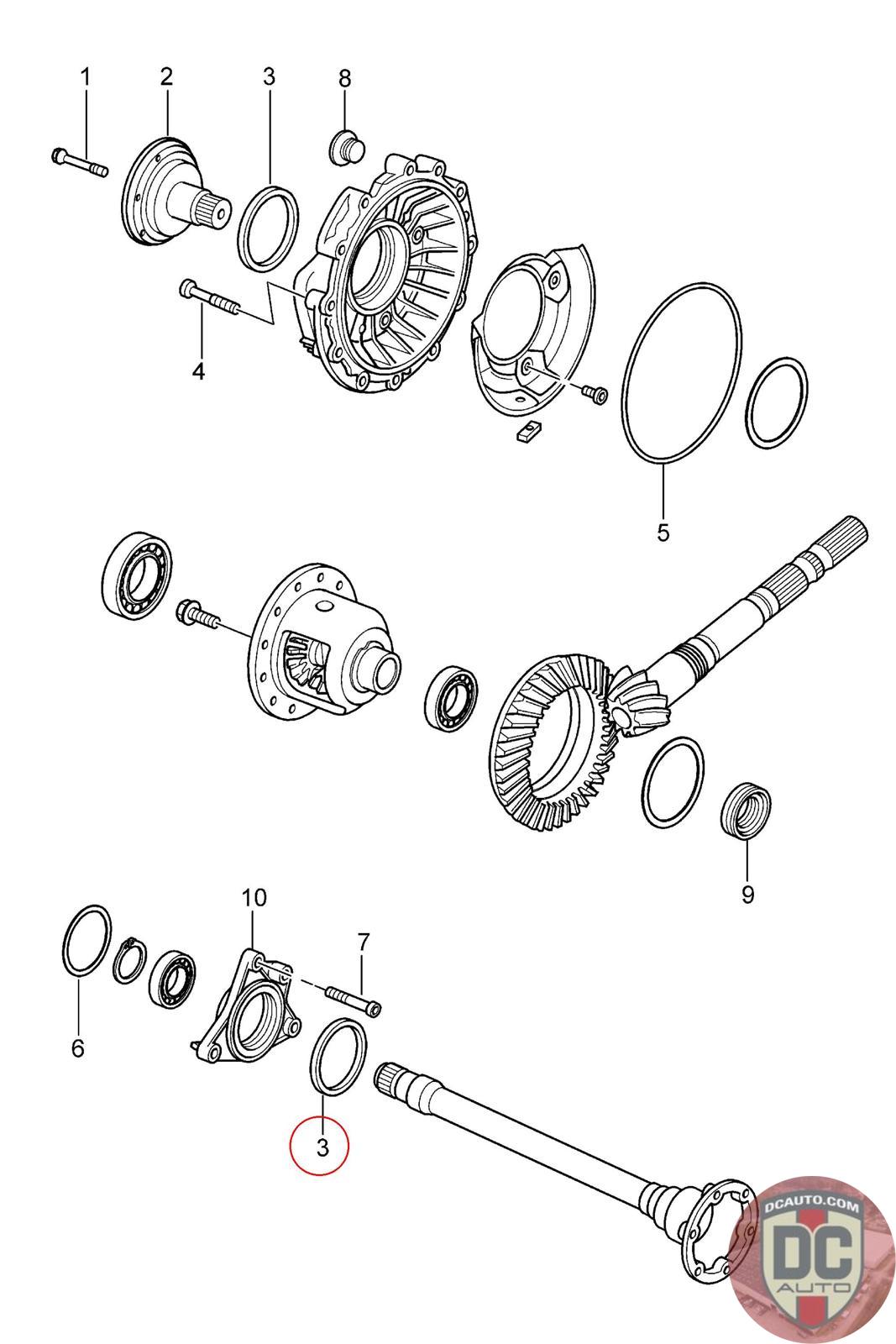 1
2
3
8
4
5
9
10
7
6
3
DCAUTO.COM
DC
AUTO