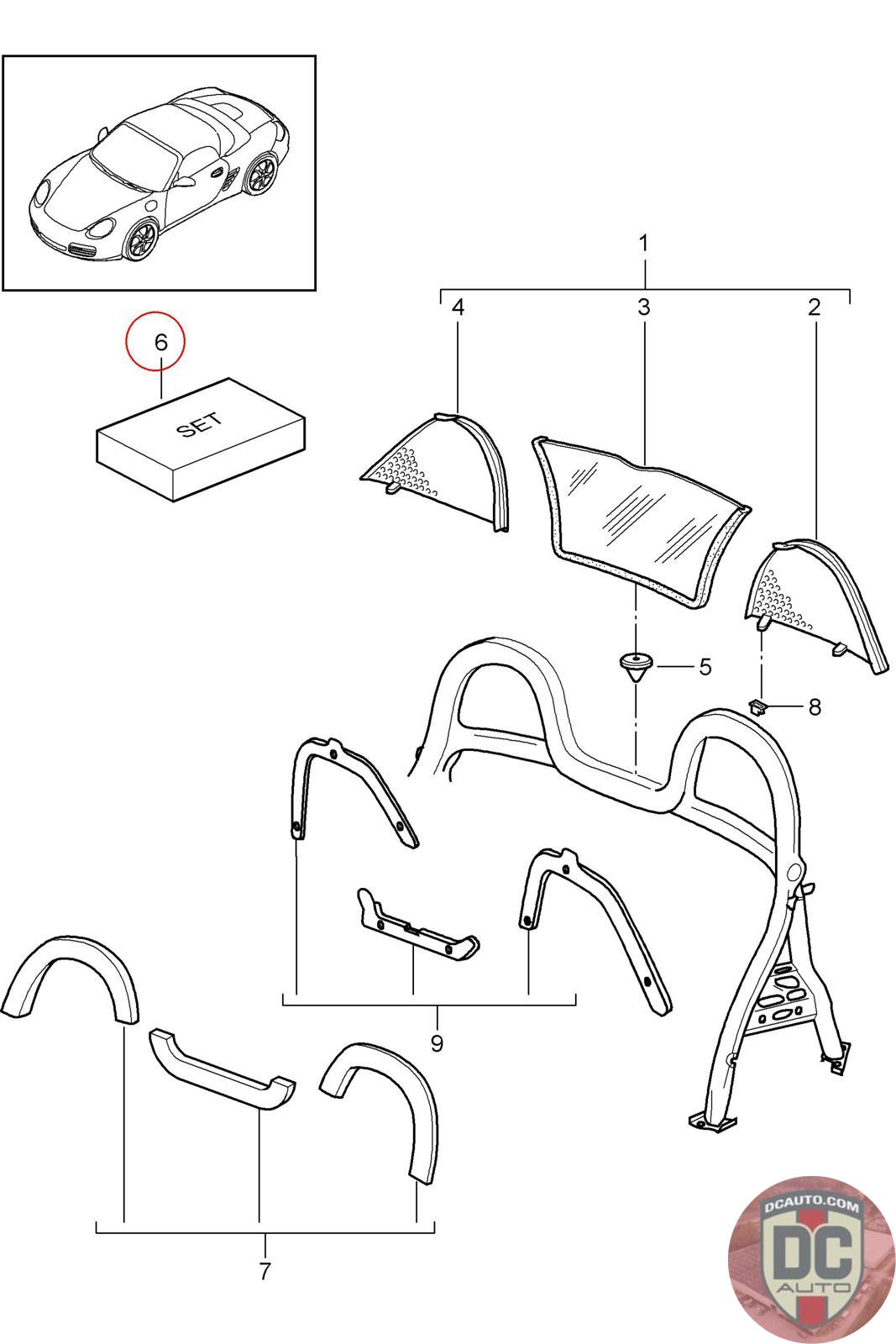 1
4
3
2
6
SET
5
8
9
7
DCAUTO.COM
DC
AUTO