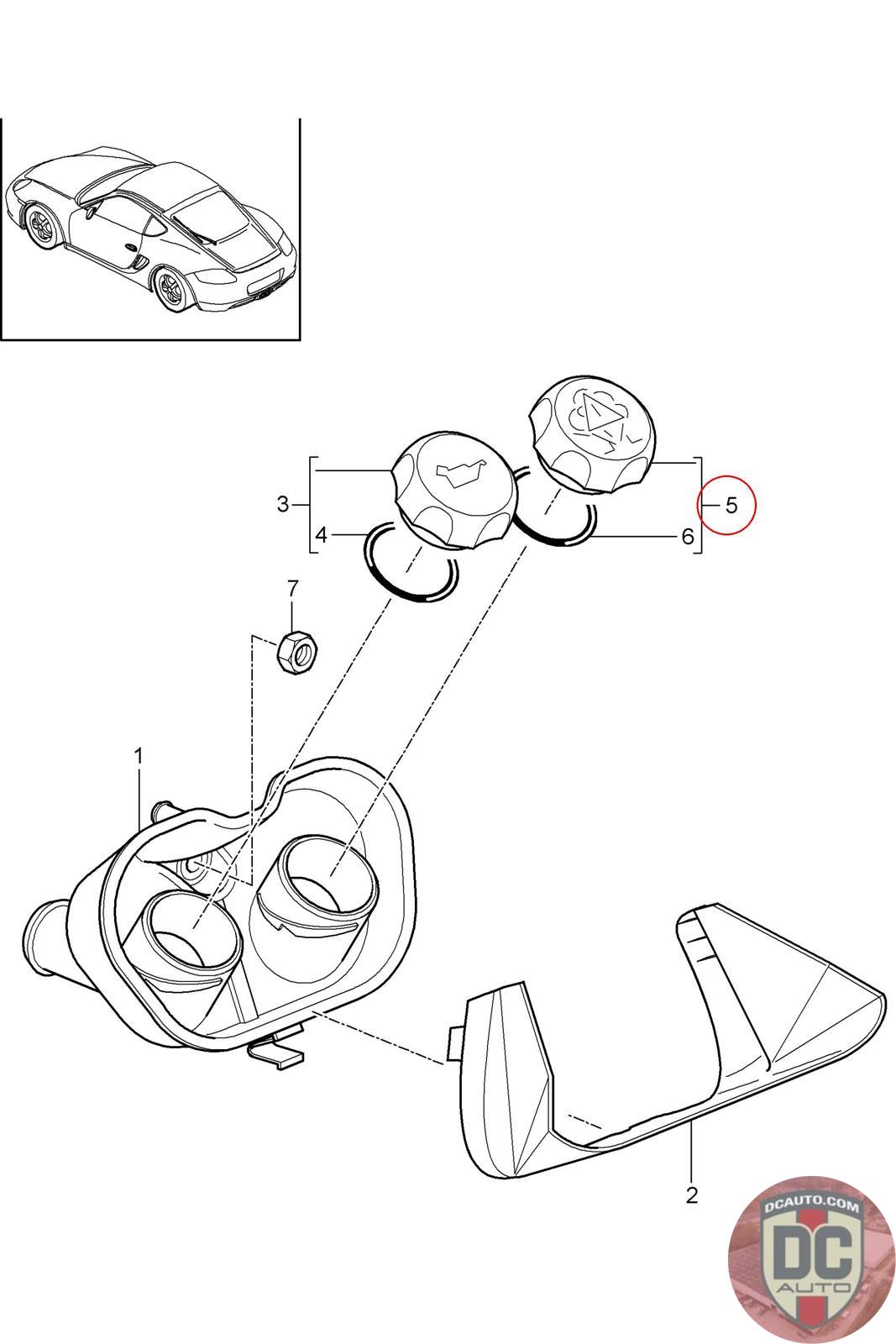 3
4
5
6
7
1
2
DCAUTO.COM
DC
AUTO