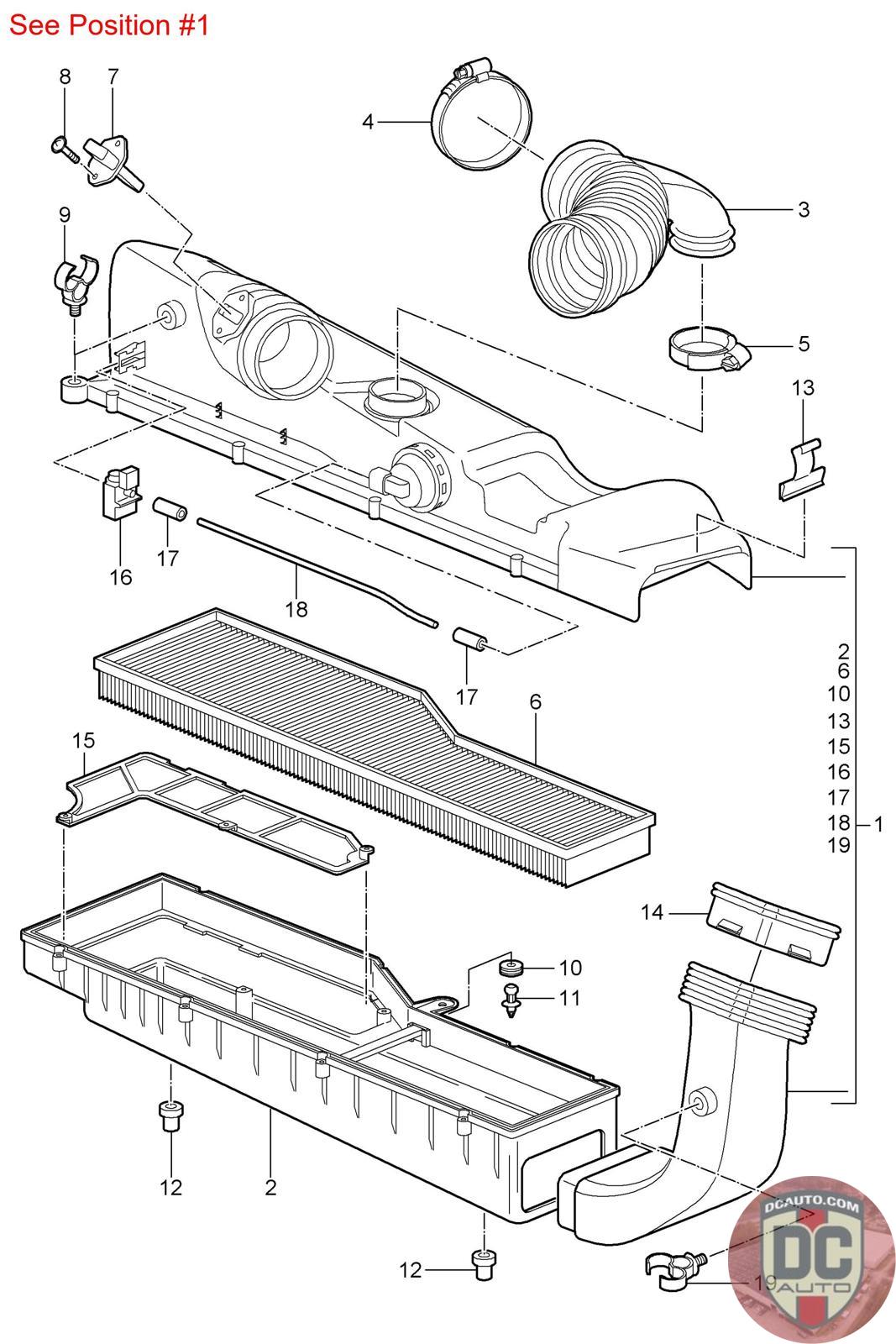 See Position #1

8
7
4
3
9
5
13
16
17
18
17
6
2
6
10
13
15
16
17
18
19
1
15
14
10
11
12
2
12
19
DCAUTO.COM
DC
AUTO