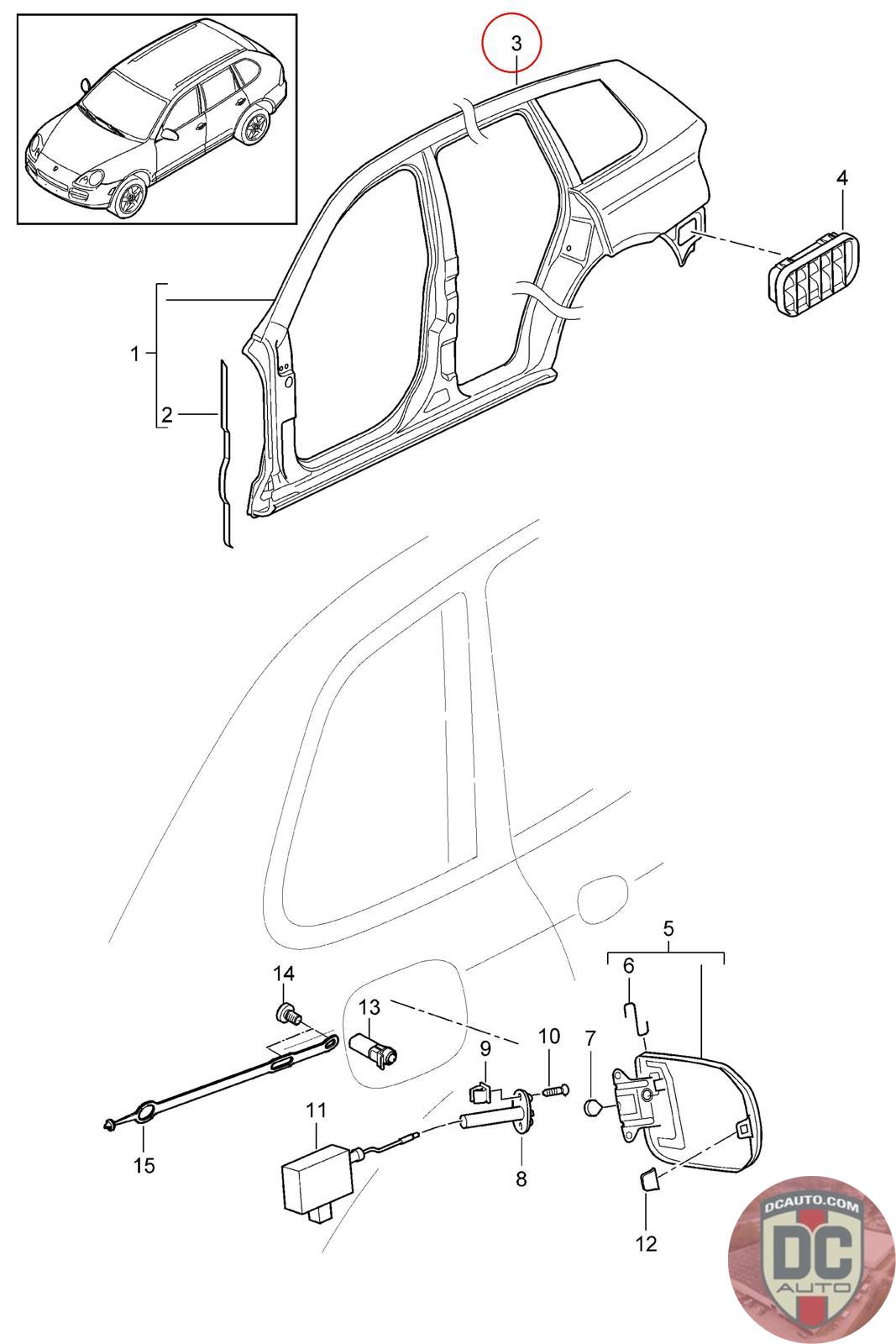 3
4
1
2
5
6
14
13
10
9
7
11
15
8
12
DCAUTO.COM
DC
AUTO