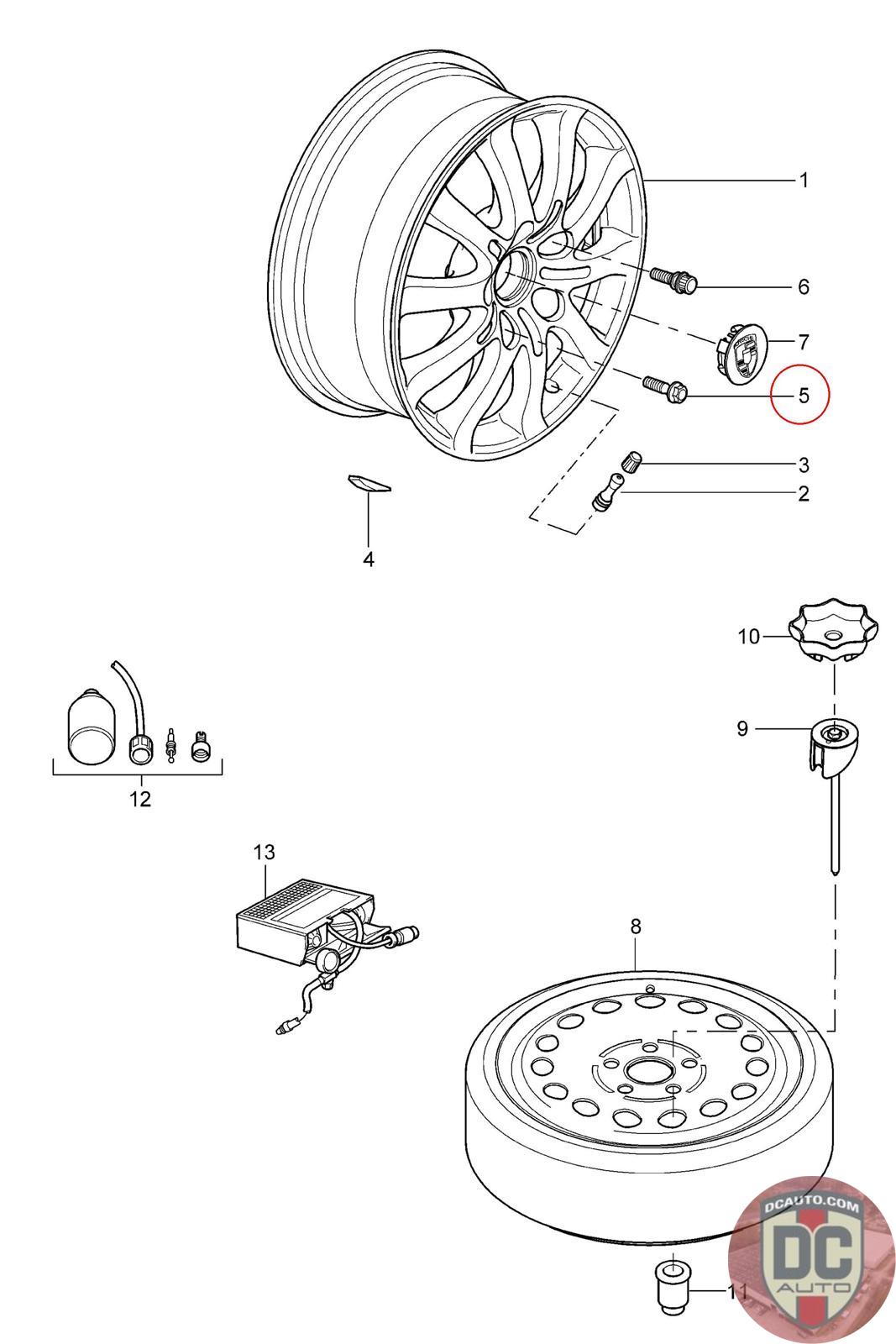 1
6
7
5
3
2
4
10
9
12
13
8
11
DCAUTO.COM
DC
AUTO