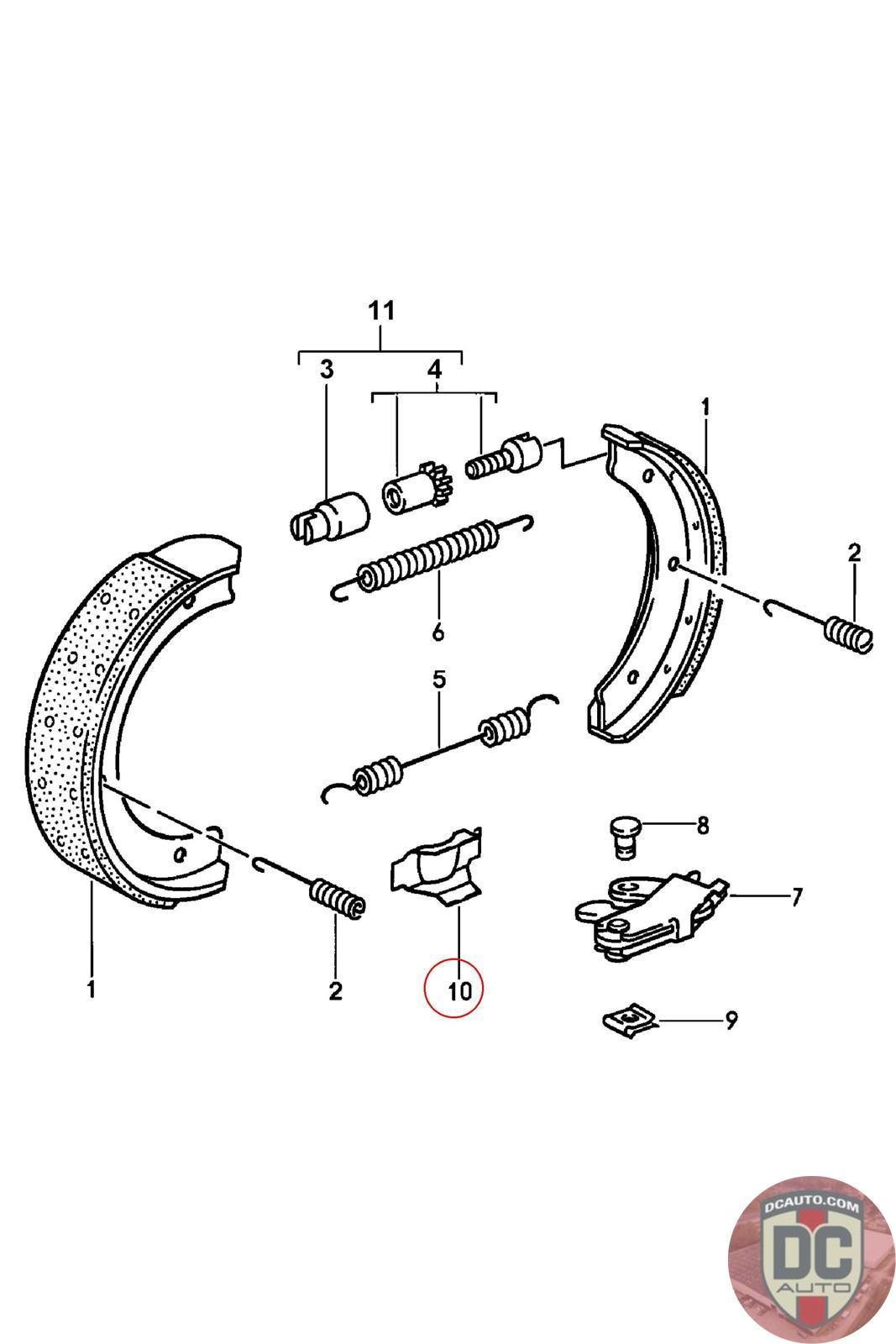 11
3
4
1
2
6
5
8
7
1
2
10
9
DCAUTO.COM
DC
AUTO