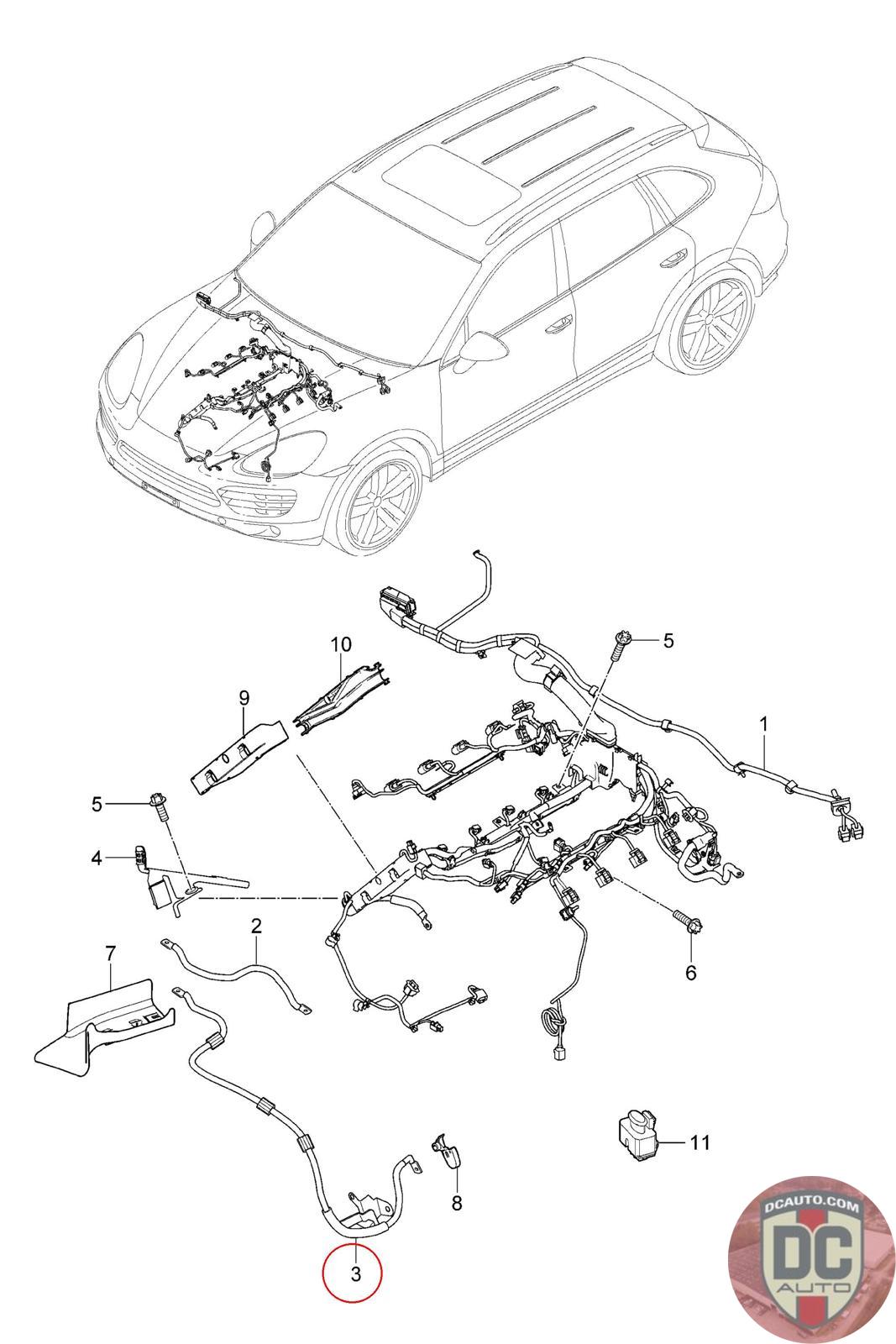 10
5
9
1
5
4
2
6
7
11
8
3
DCAUTO.COM
DC
AUTO