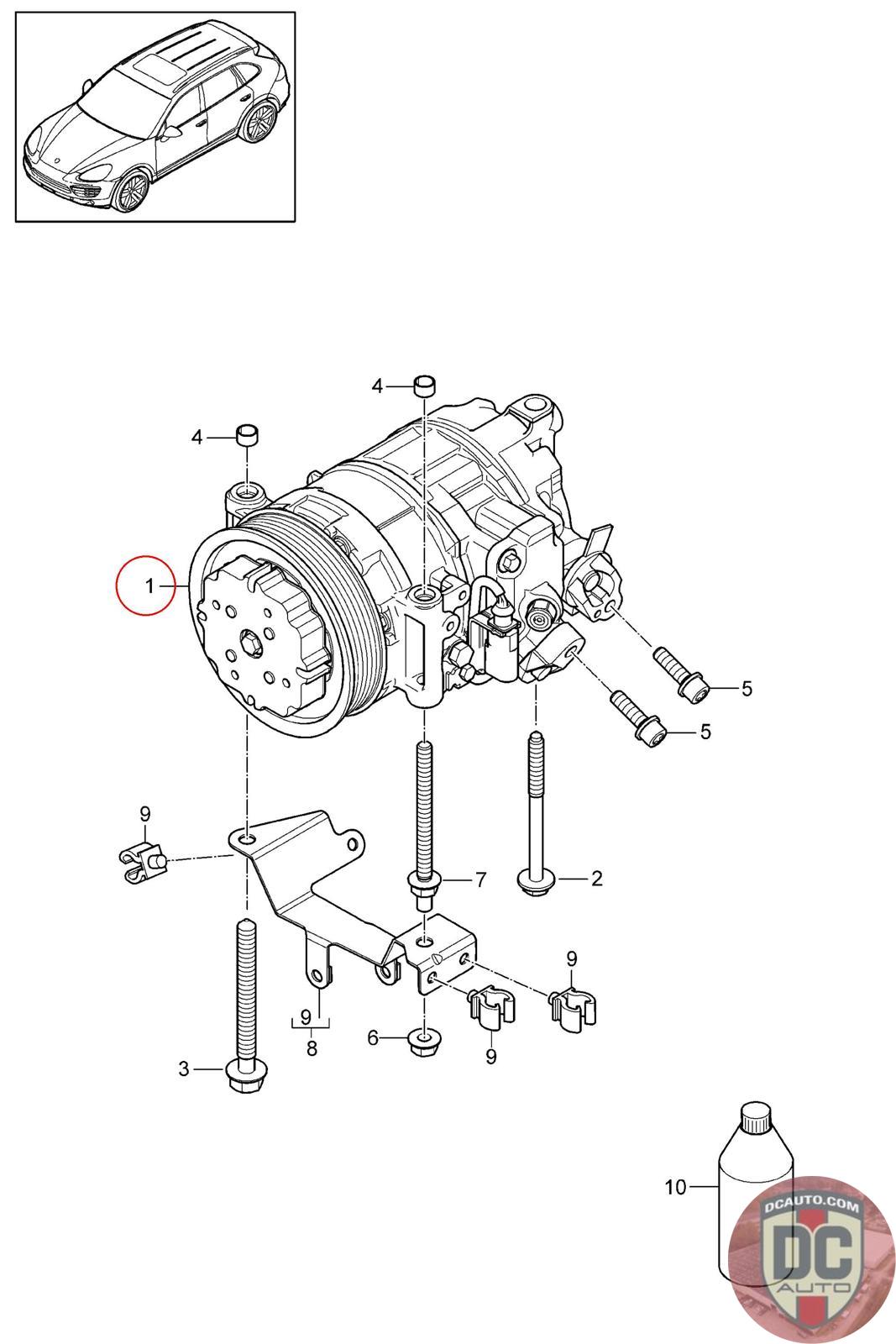 4
4
1
5
5
9
7
2
9
9
8
6
9
3
10
DCAUTO.COM
DC
AUTO