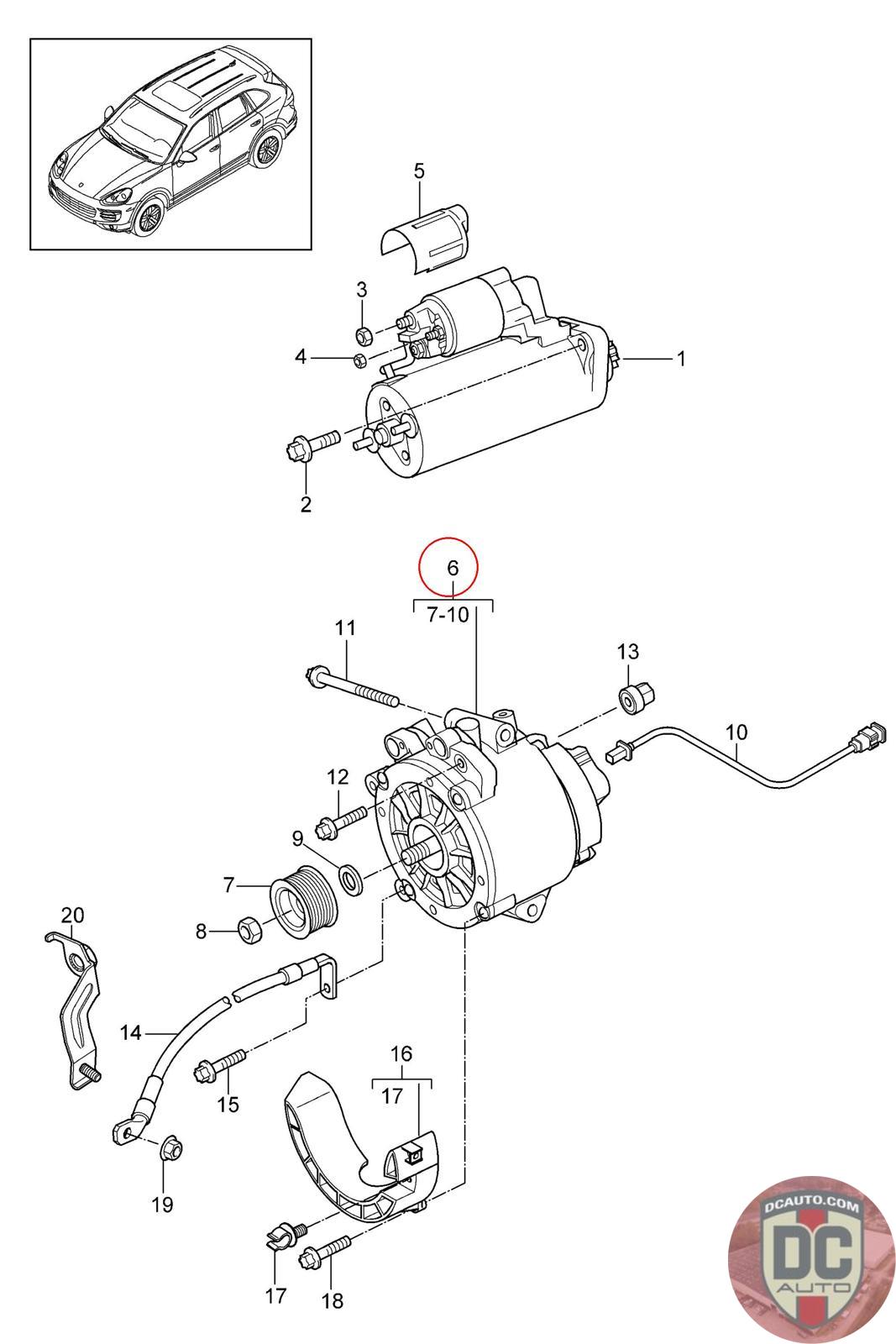 5
3
4
1
2
6
7-10
11
13
10
12
9
7
8
20
14
15
16
17
19
17
18
DCAUTO.COM
DC
AUTO