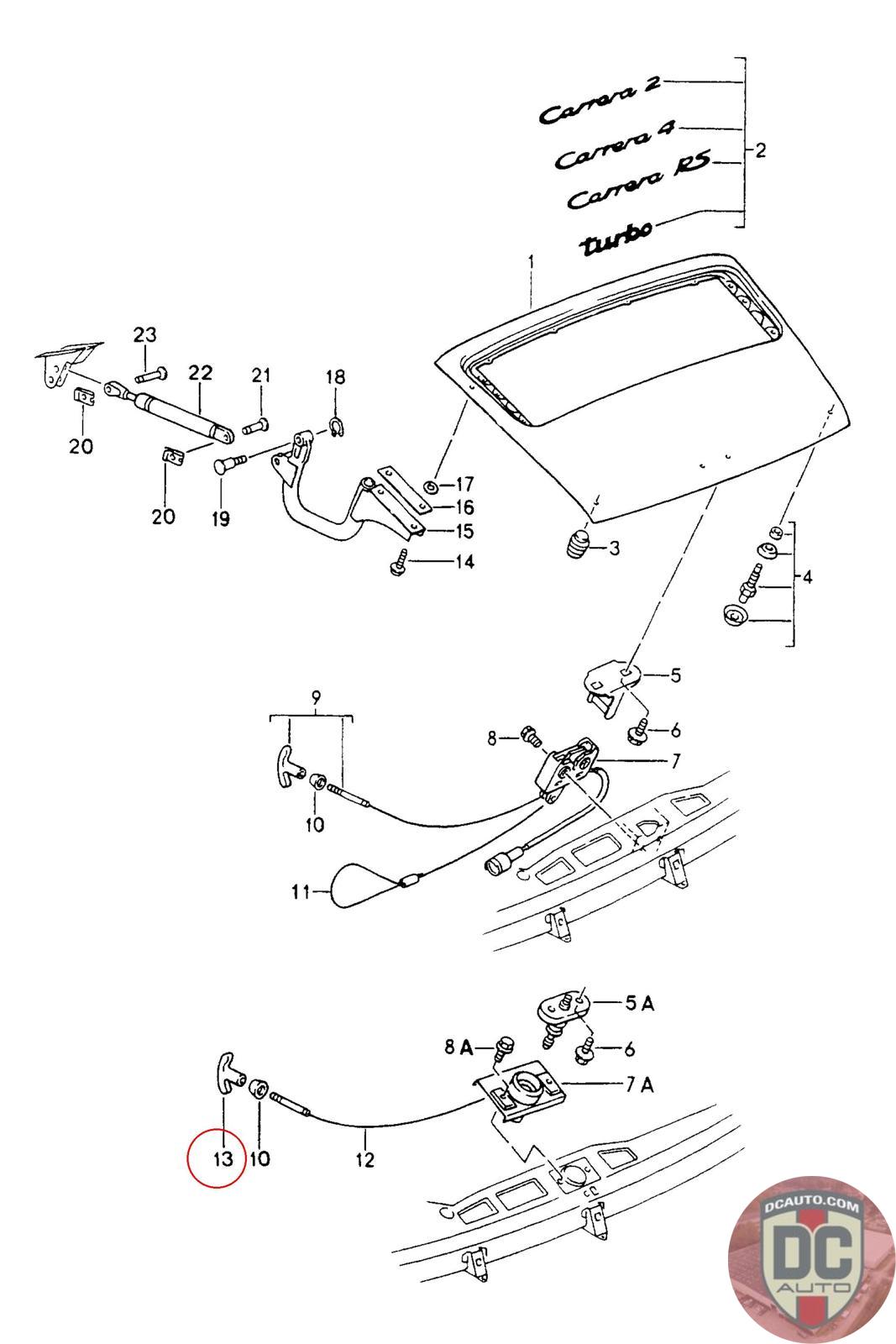 Carrera 2
Carrera 4
Carrera RS
turbo
2
1
23
22
21
18
20
20
19
17
16
15
14
3
4
5
6
7
8
9
10
11
5 A
8 A
6
7 A
13
10
12
DCAUTO.COM
DC
AUTO