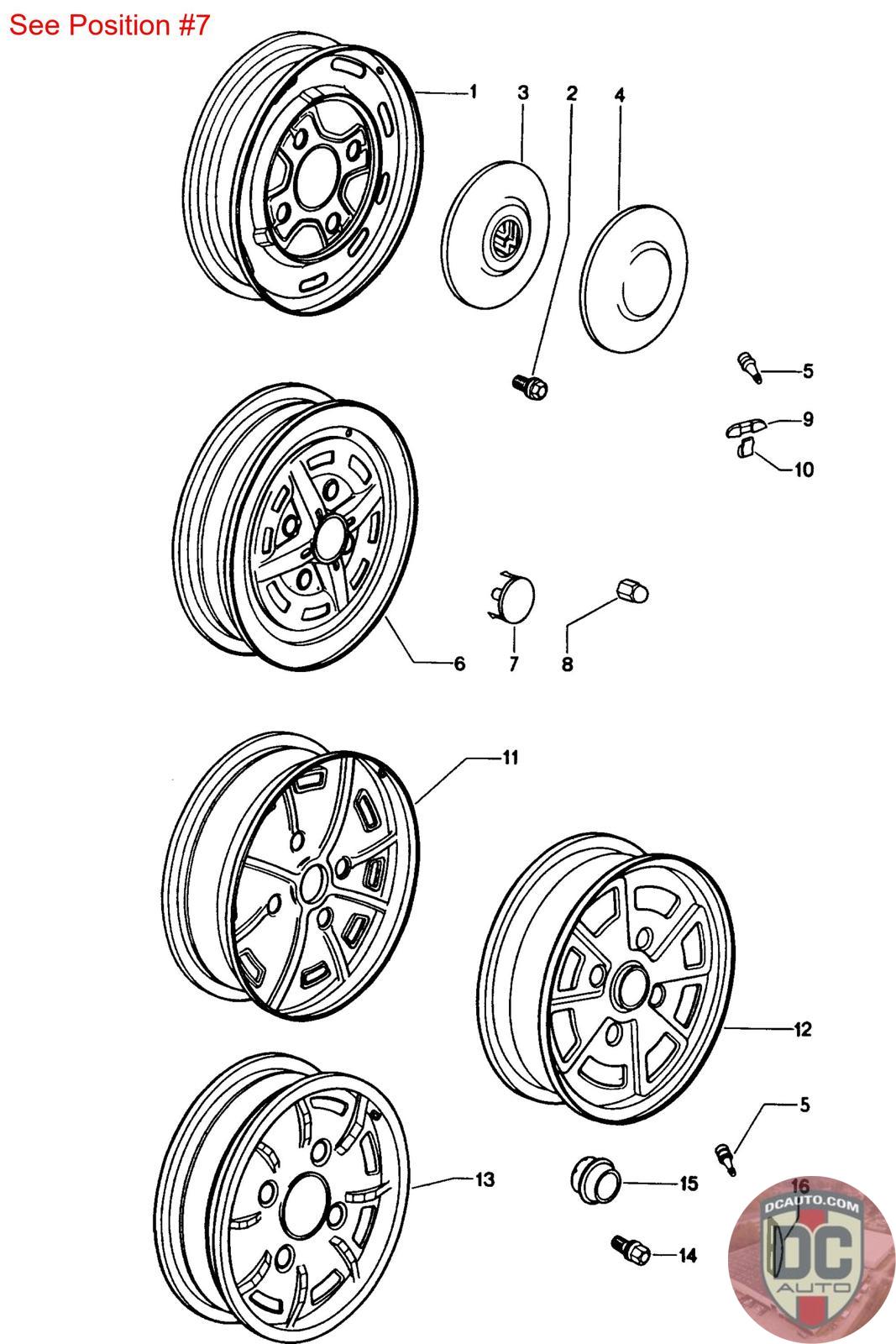 See Position #7

1
3
2
4
5
9
10
6
7
8
11
12
5
13
15
16
14

DCAUTO.COM
DC
AUTO