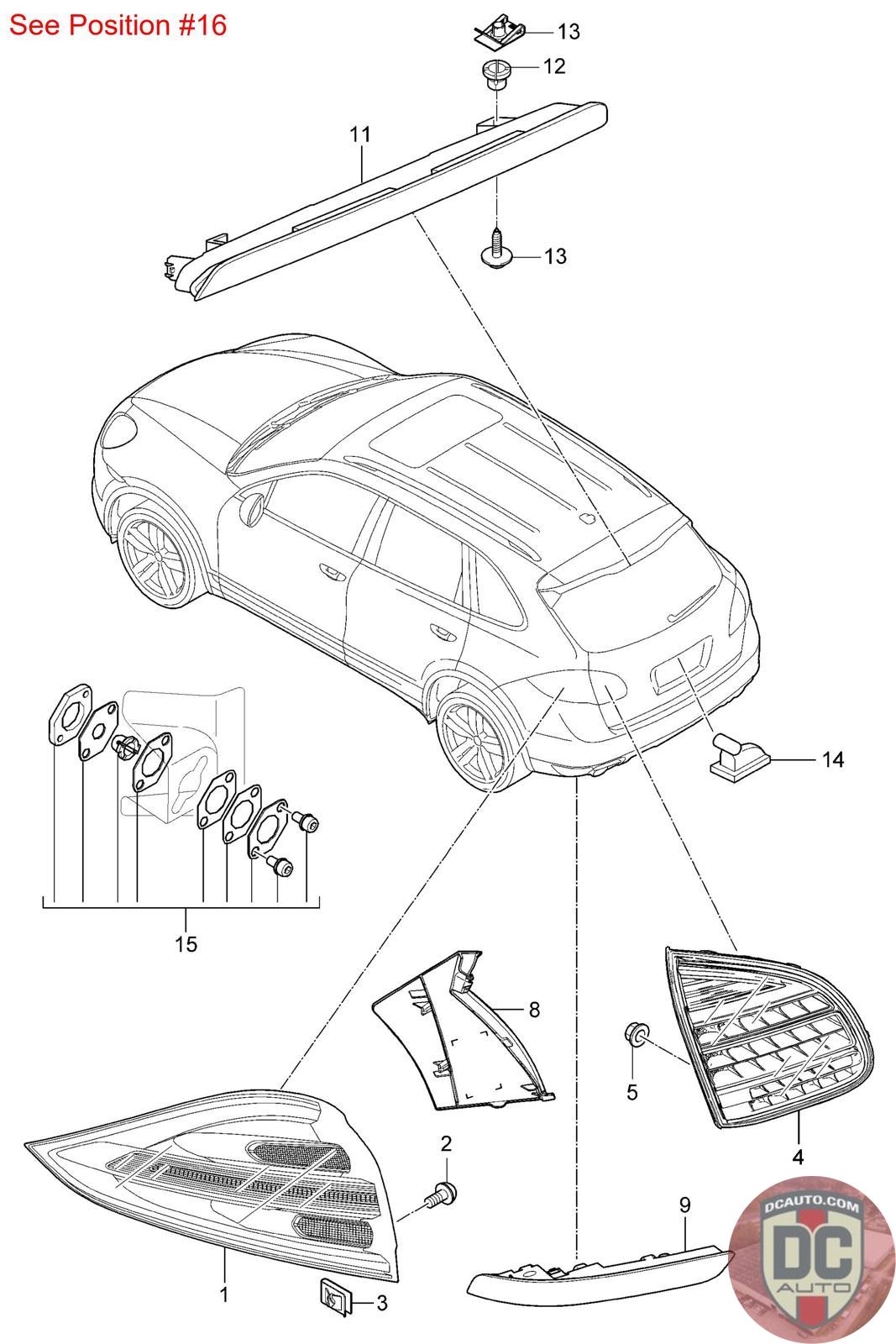 See Position #16

13
12
11
13
14
15
8
5
4
2
9
1
3

DCAUTO.COM
DC
AUTO