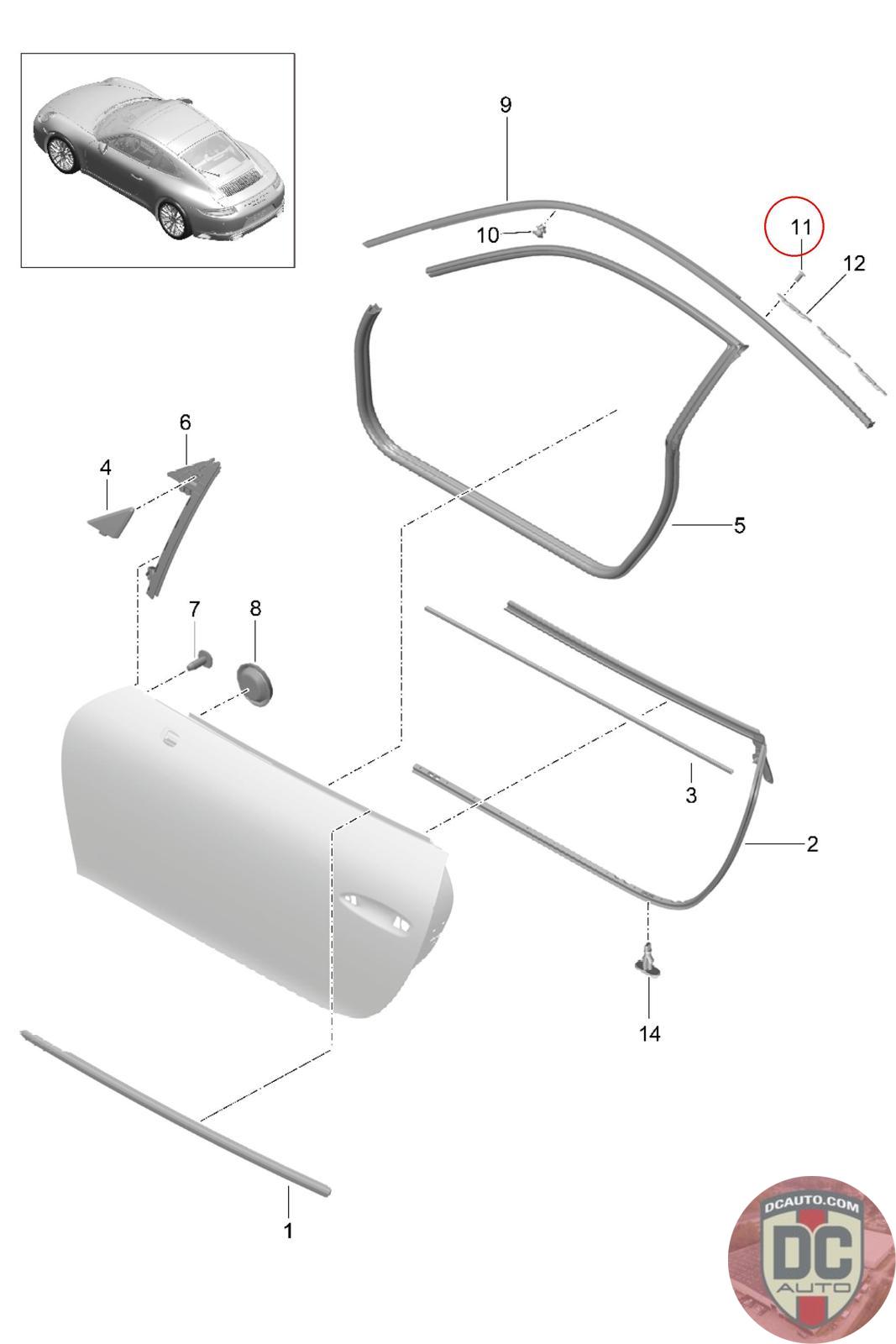 9

10

11

12

6

4

5

7

8

3

2

14

1

DCAUTO.COM
DC
AUTO