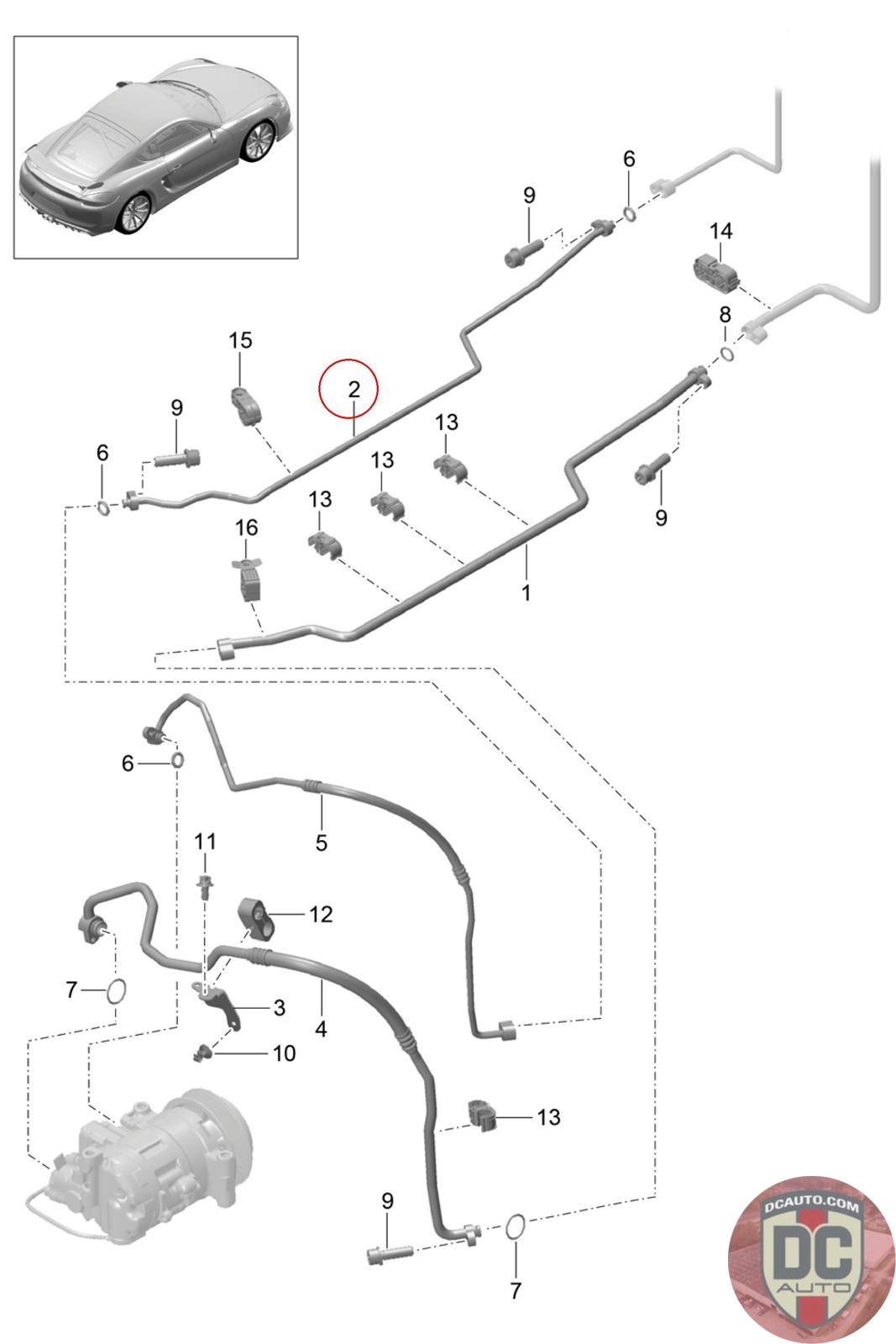 6
9
14
8
15
2
9
13
6
13
9
13
16
1
6
5
11
12
7
3
4
10
13
9
7
DCAUTO.COM
DC
AUTO