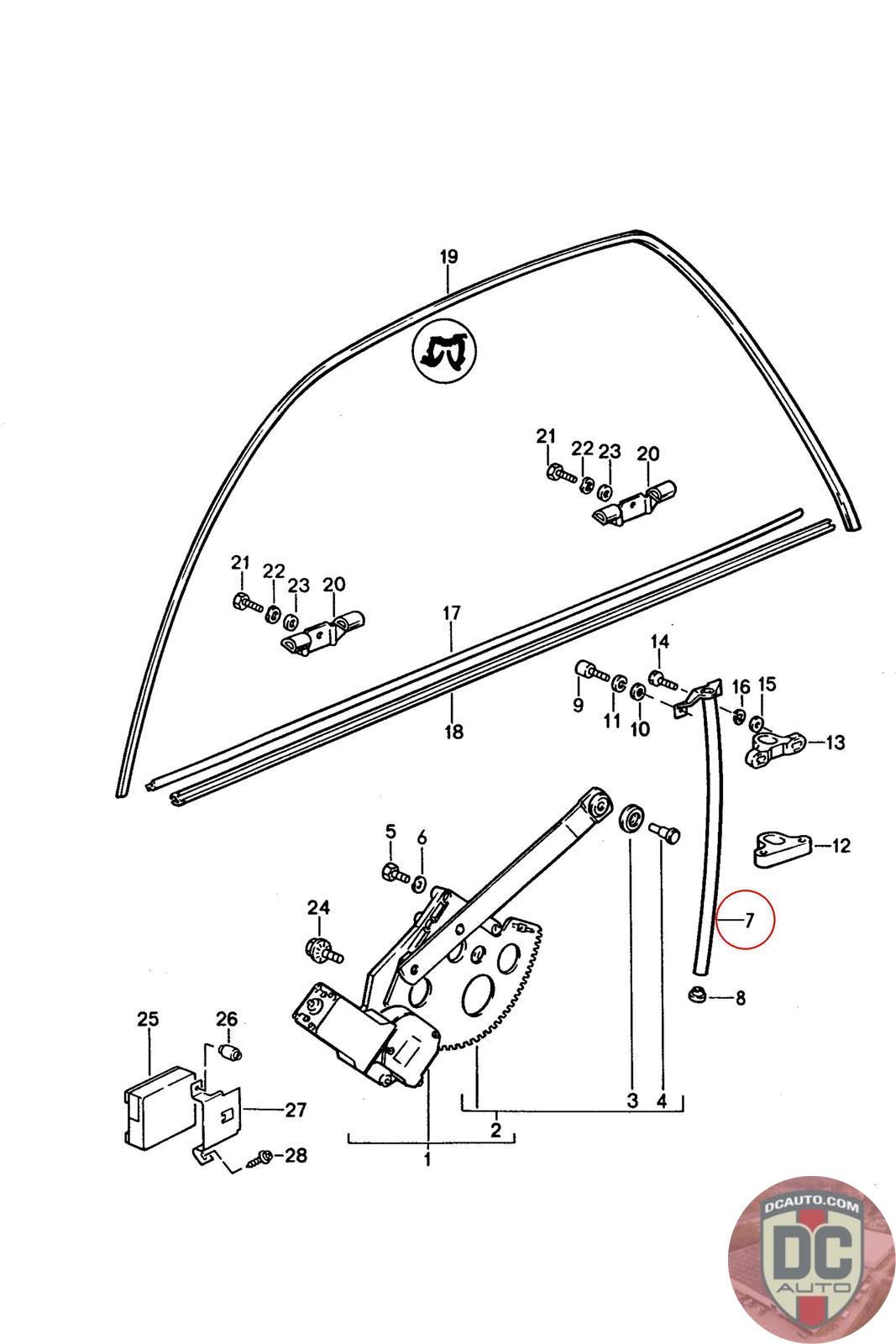 19

21 22 23 20

21 22 23 20

17

18

14

9 11 10

16 15

13

12

5 6

24

7

8

25

26

27

28

3 4

2

1

DCAUTO.COM
DC
AUTO