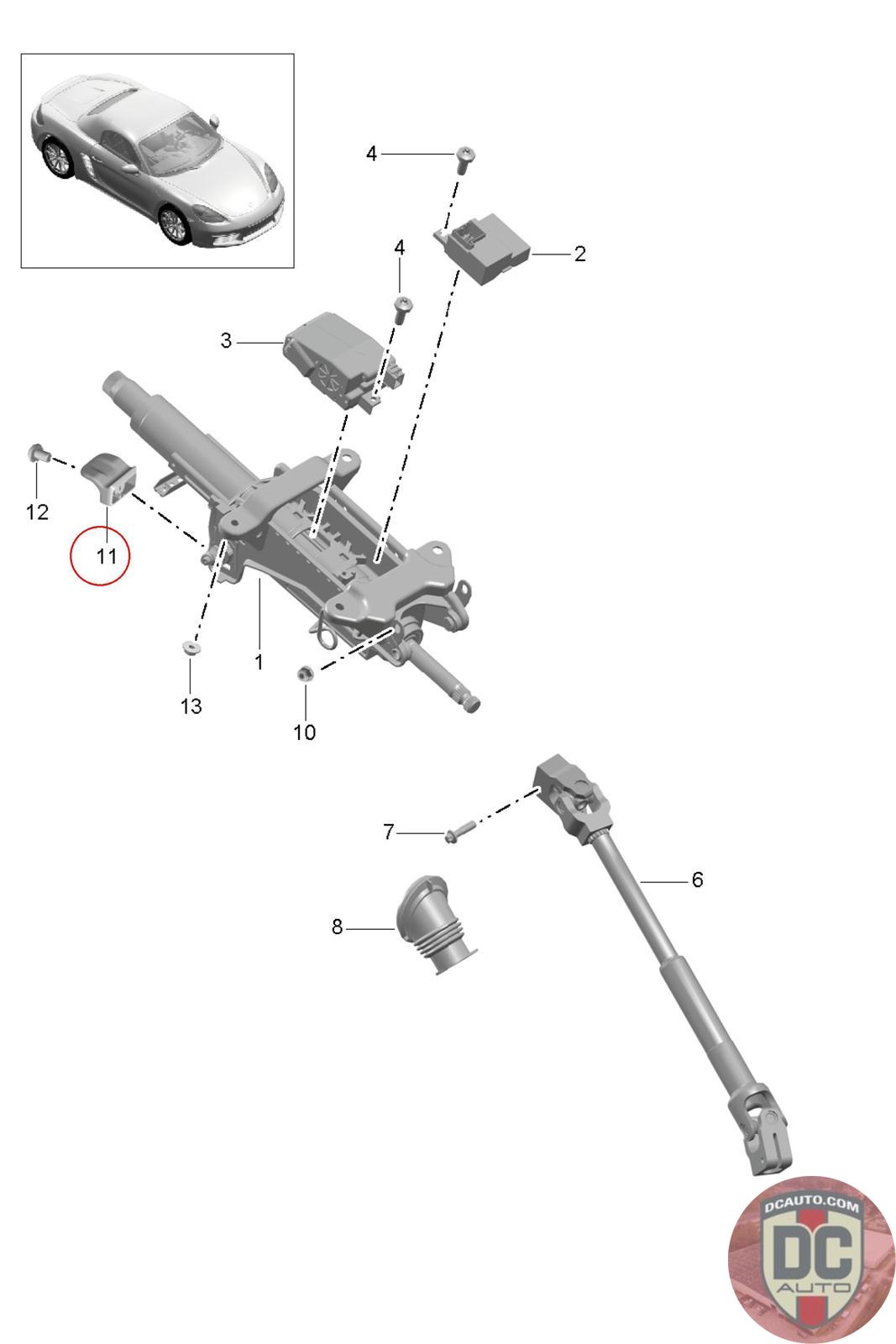 4
2
4
3
12
11
1
13
10
7
6
8
DCAUTO.COM
DC
AUTO