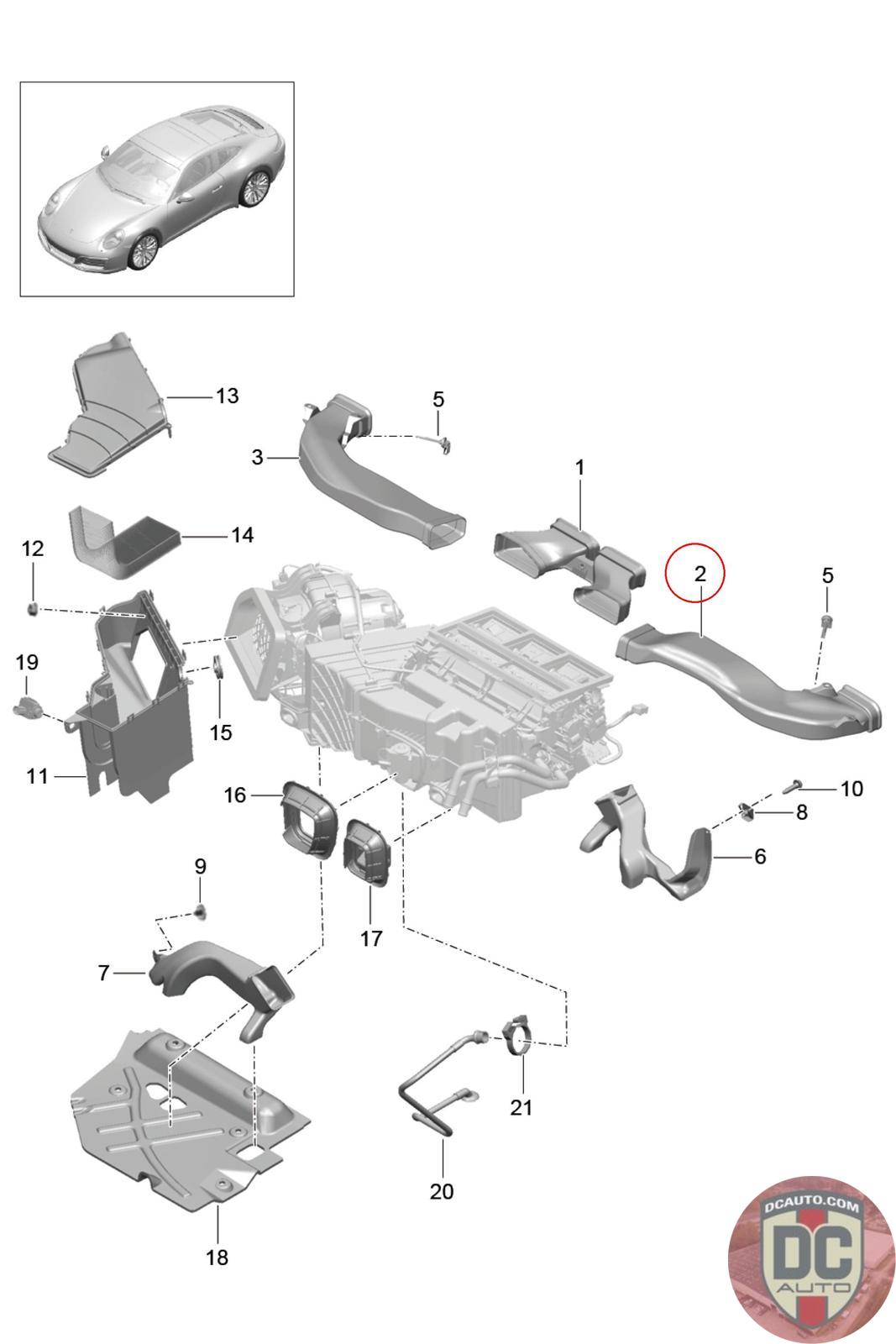 13
5
3
1
14
12
2
5
19
15
11
16
10
8
6
9
17
7
21
20
18
DCAUTO.COM
DC
AUTO