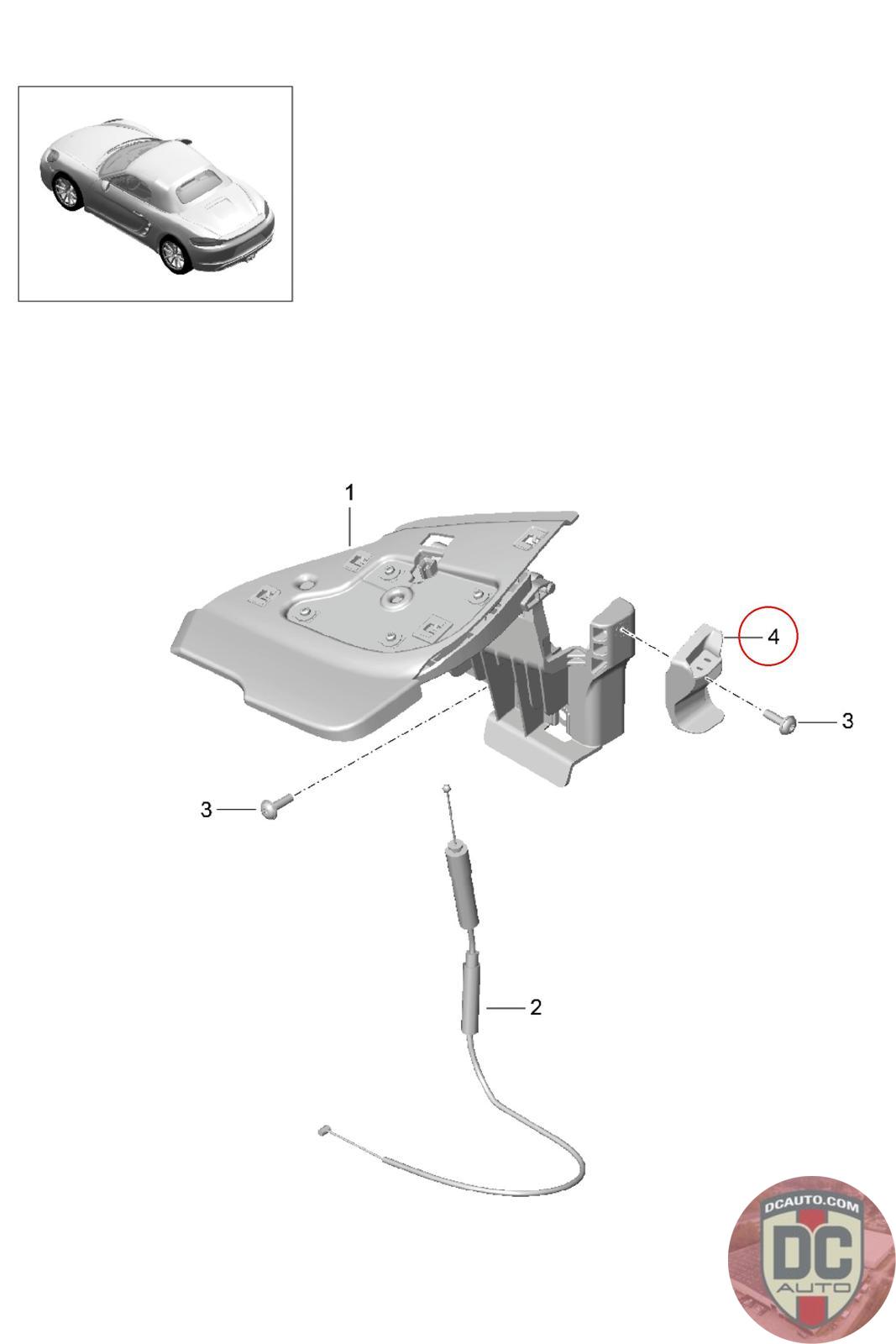 1
4
3
3
2
DCAUTO.COM
DC
AUTO