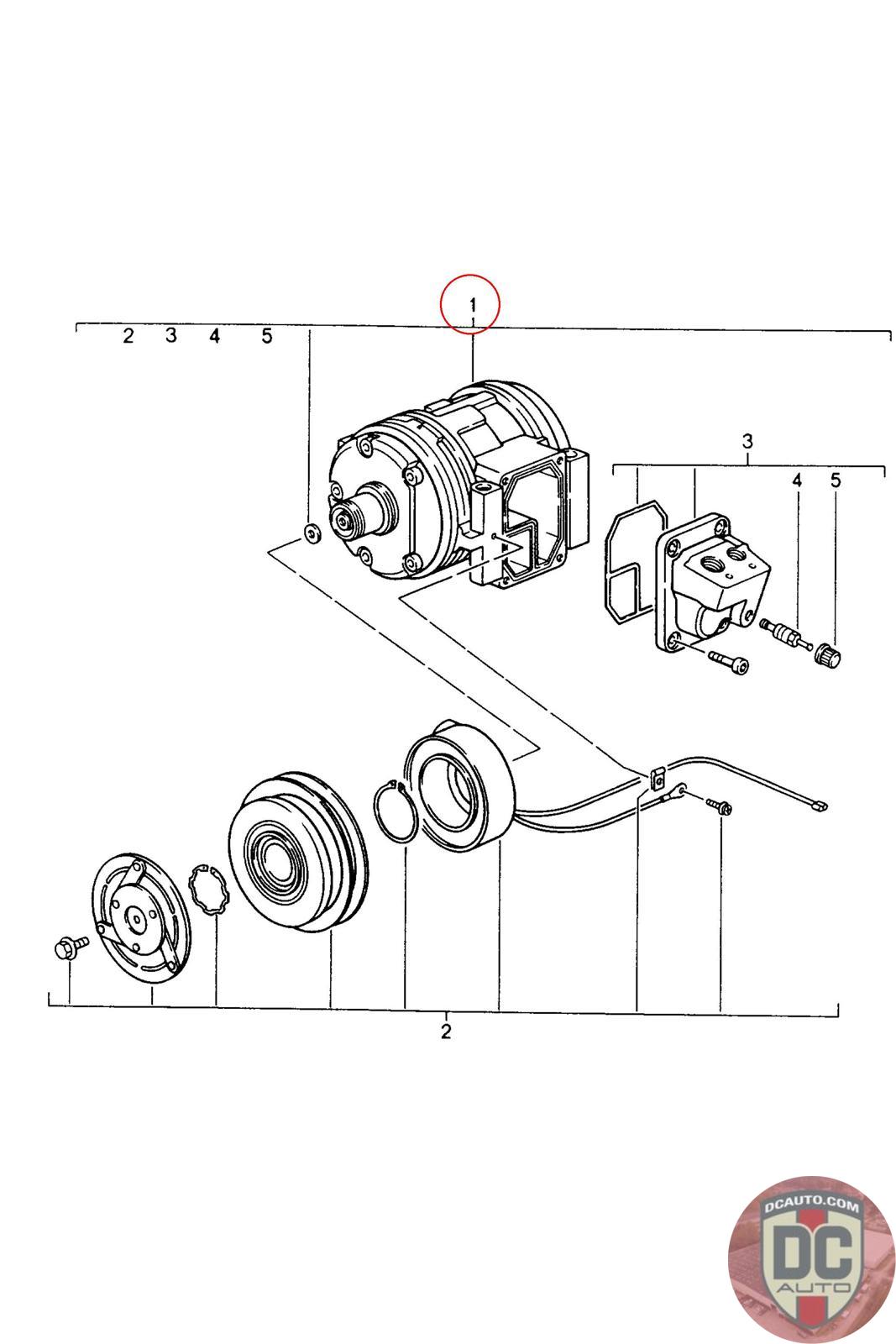 1
2 3 4 5
3
4 5
2
DCAUTO.COM
DC
AUTO