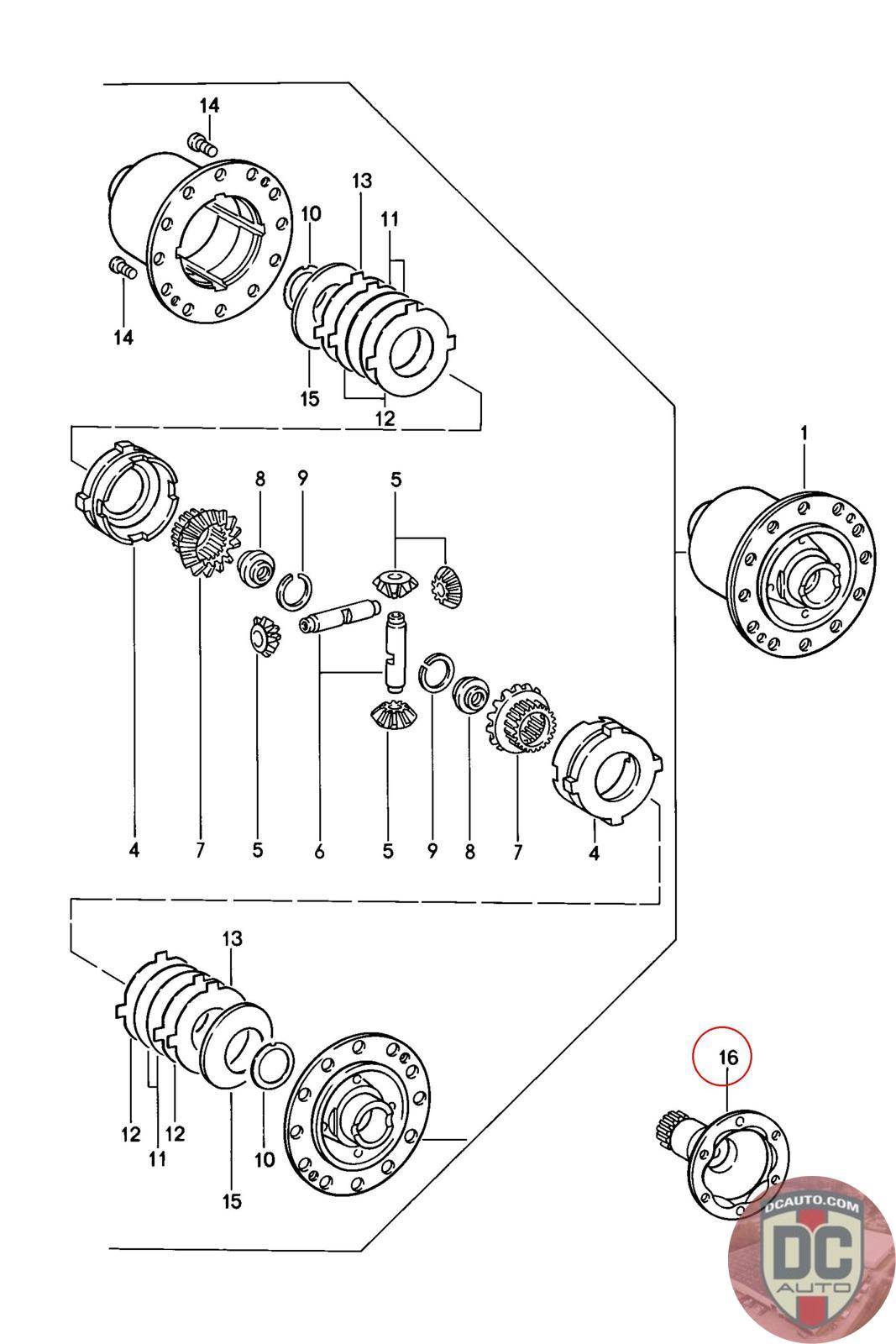 14
13
10
11
14
15
12
1
8
9
5
4
7
5
6
5
9
8
7
4
13
12
11
12
10
15
16
DCAUTO.COM
DC
AUTO