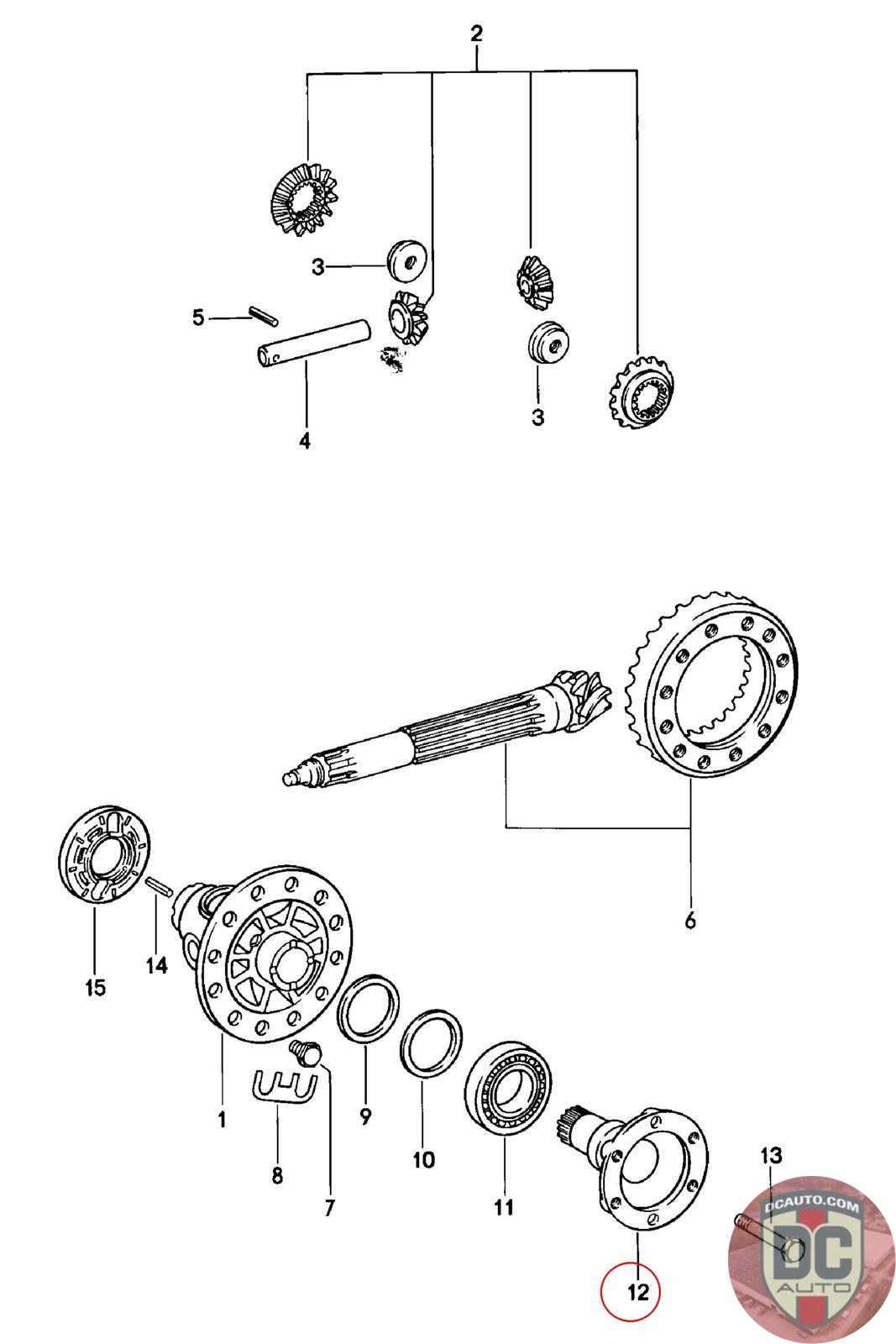 2
3
5
4
3
6
15
14
1
8
7
9
10
11
12
13
DCAUTO.COM
DC
AUTO