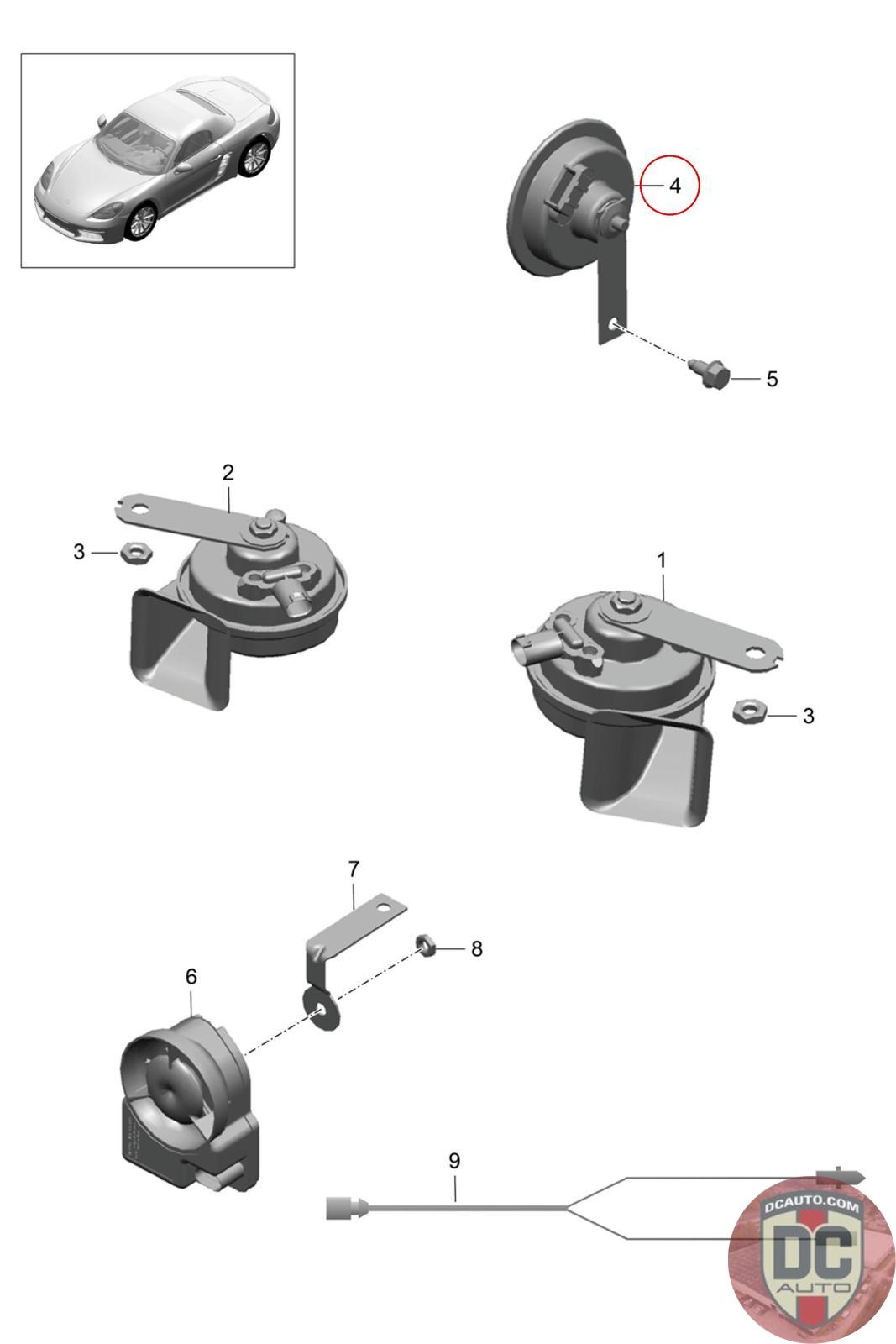 4
5
2
3
1
3
7
8
6
9
DCAUTO.COM
DC
AUTO