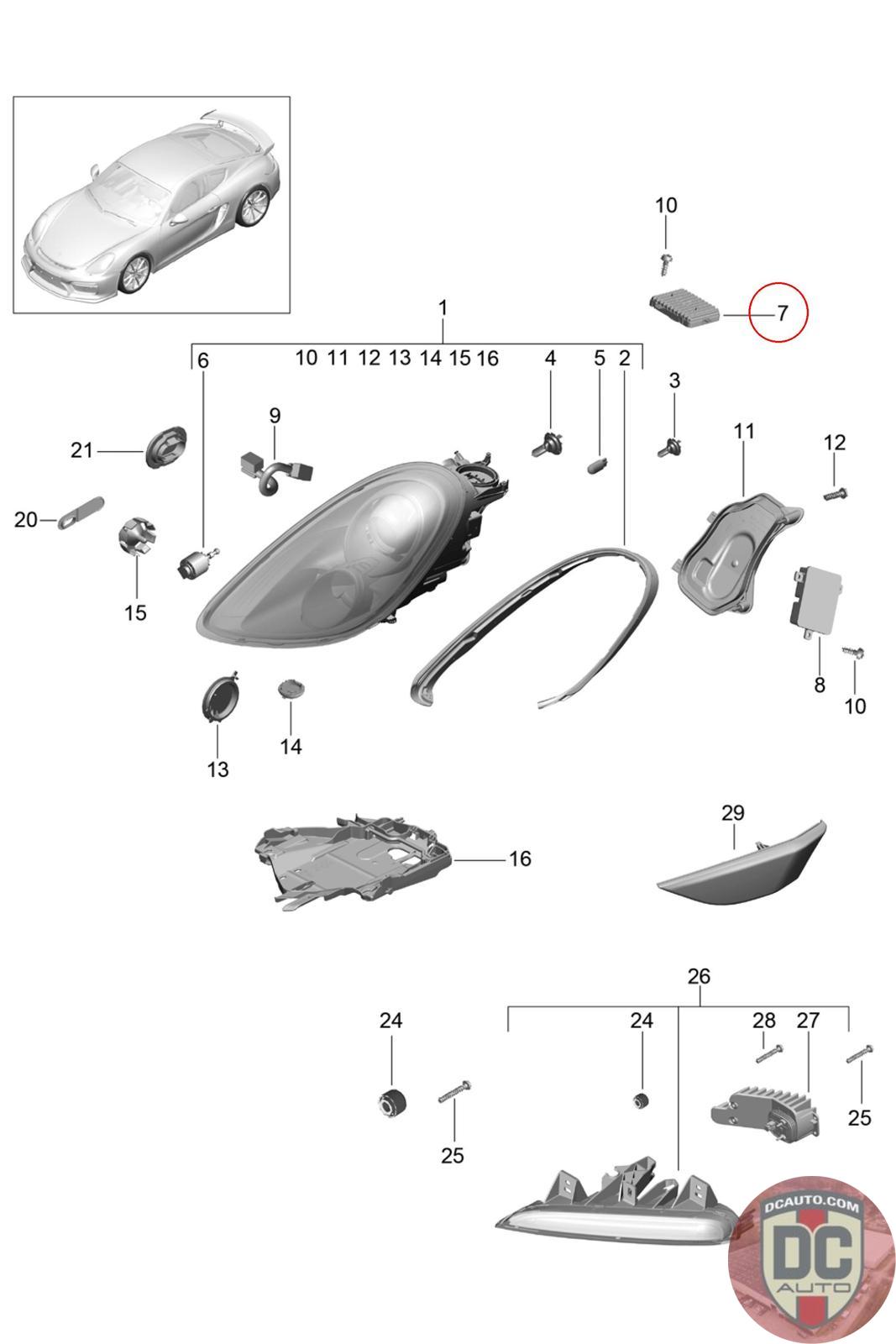 10
7
1
6
10 11 12 13 14 15 16
4
5
2
3
9
11
12
21
20
15
8
10
13
14
29
16
26
24
24
28
27
25
25
DCAUTO.COM
DC
AUTO