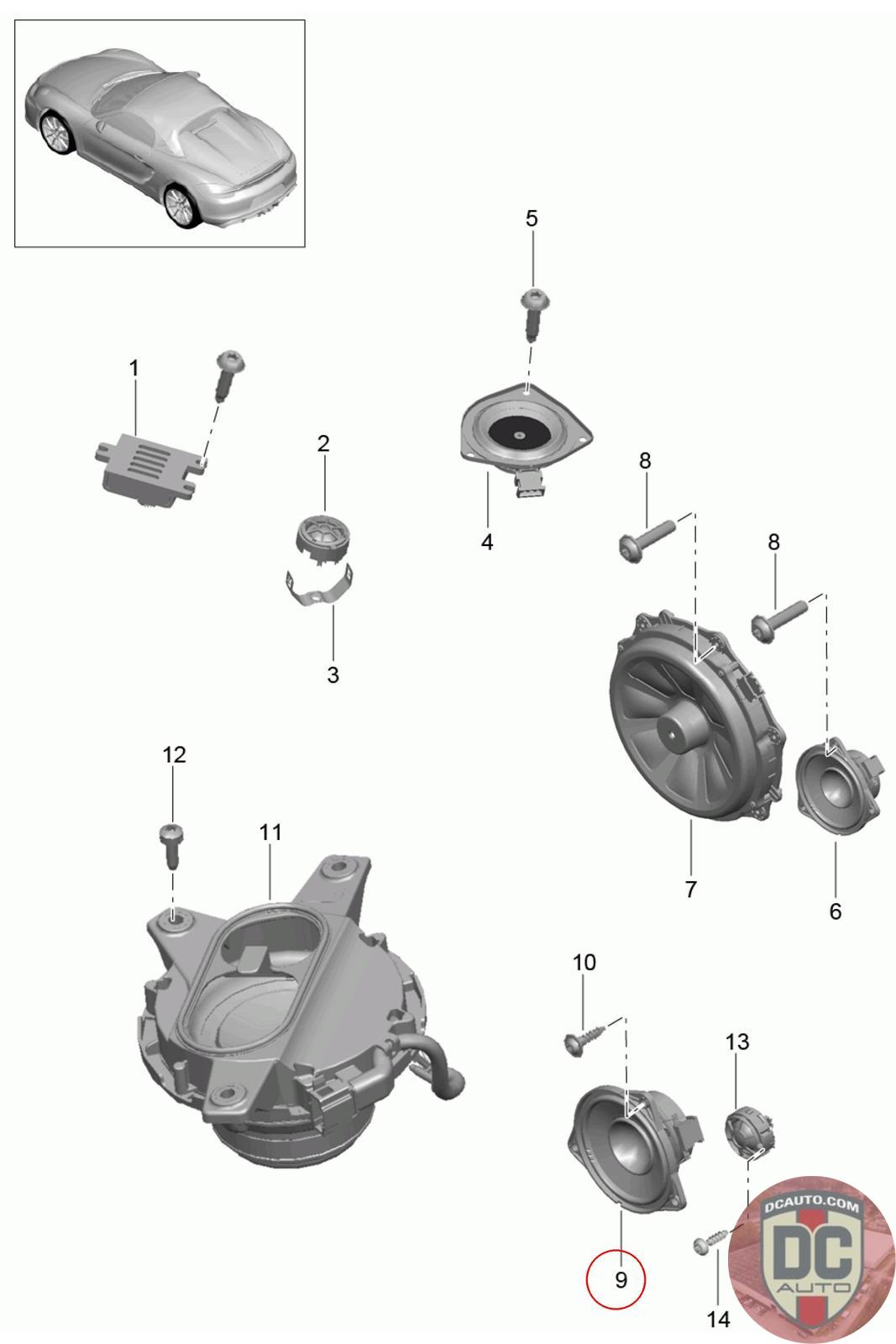 5

1

2

4

8

8

3

12

11

7

6

10

13

9

14

DCAUTO.COM
DC
AUTO