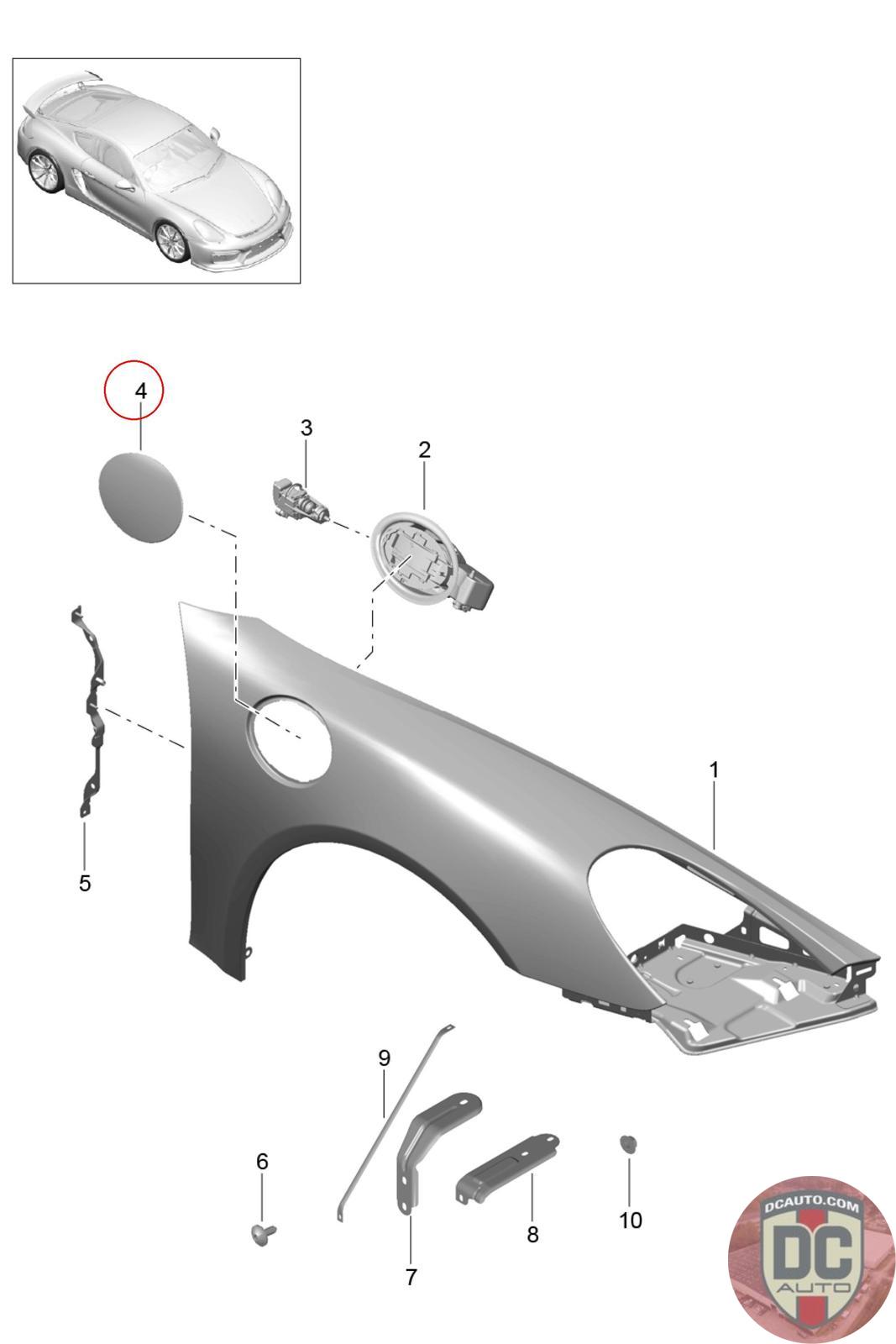 4
3
2
1
5
9
6
7
8
10
DCAUTO.COM
DC
AUTO