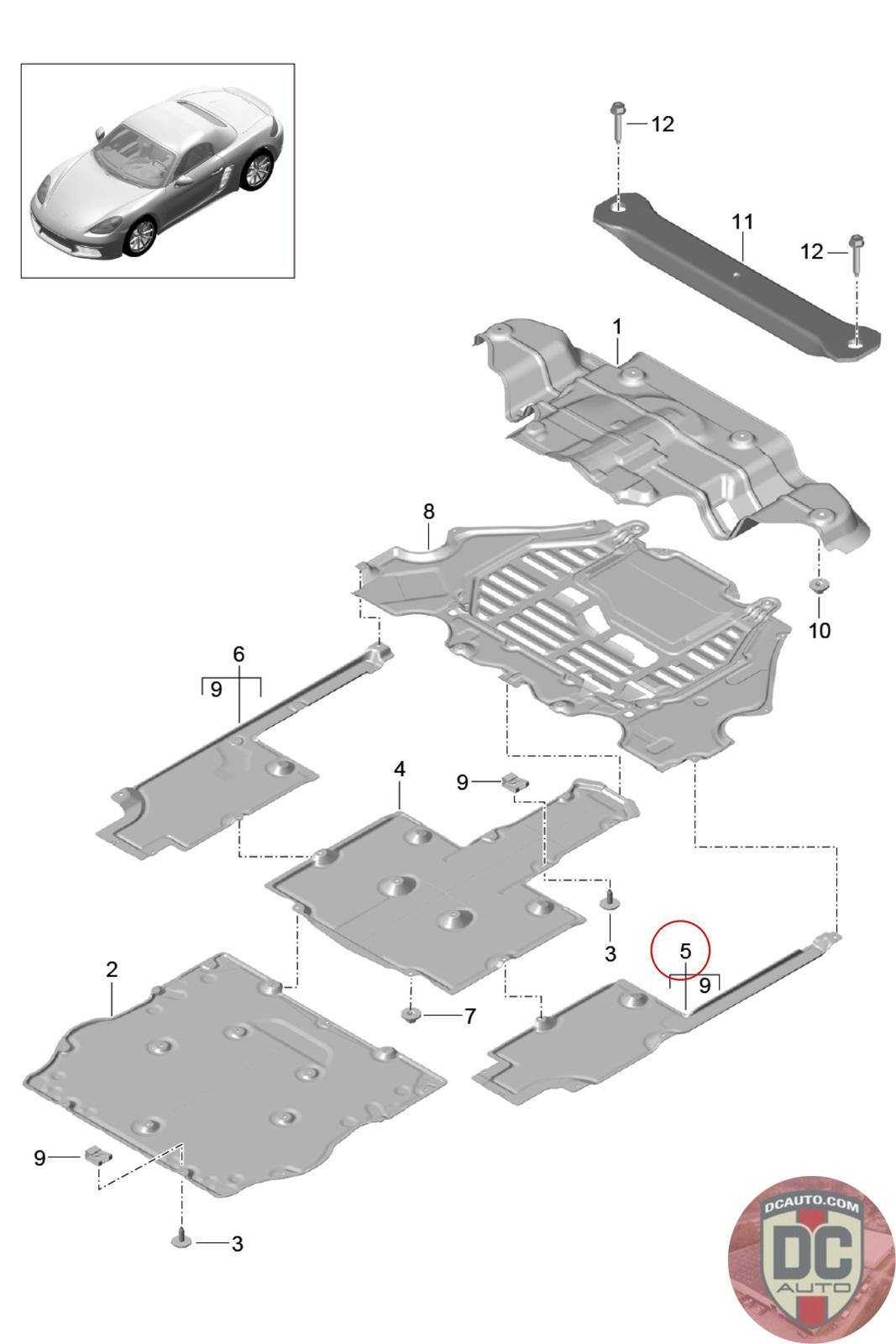 12
11
12
1
8
10
6
9
4
9
3
5
9
2
7
9
3
DCAUTO.COM
DC
AUTO