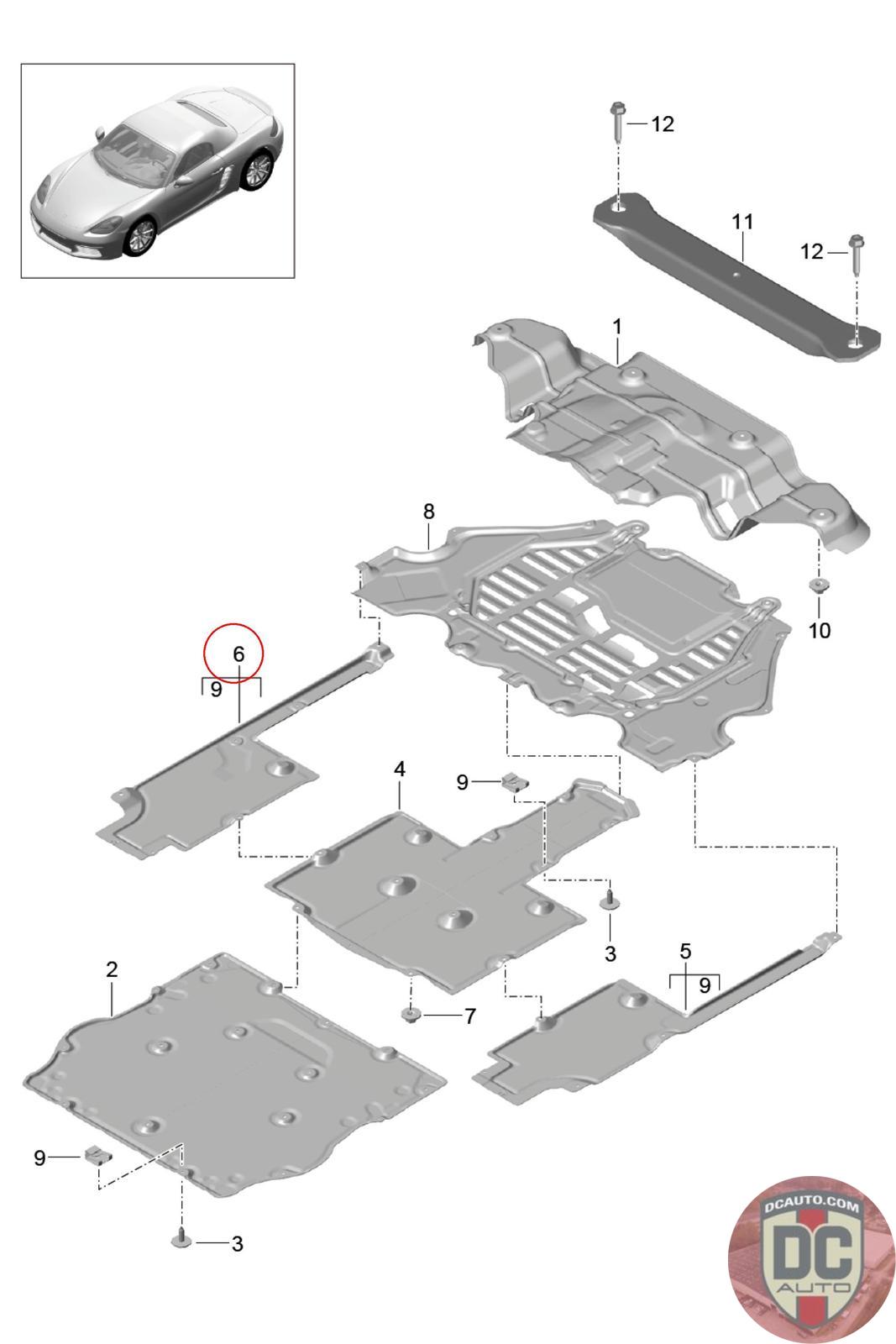 12
11
12
1
8
10
6
9
4
9
3
5
9
2
7
9
3
DCAUTO.COM
DC
AUTO