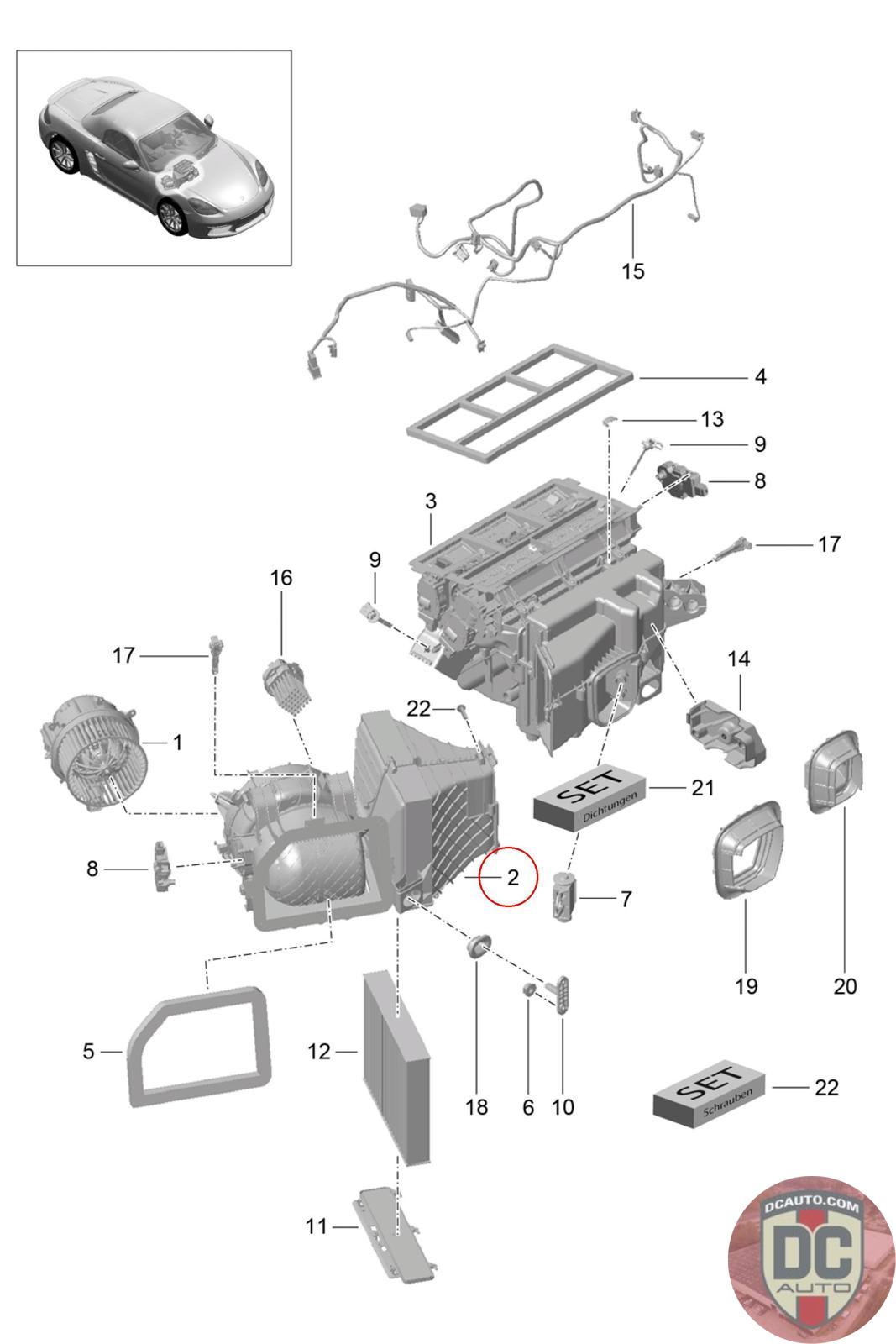 15

4

13

9

8

3

17

9

16

17

14

22

1

SET Dichtungen

21

8

2

7

19

20

5

12

18

6

10

SET Schrauben

22

11

DCAUTO.COM
DC
AUTO