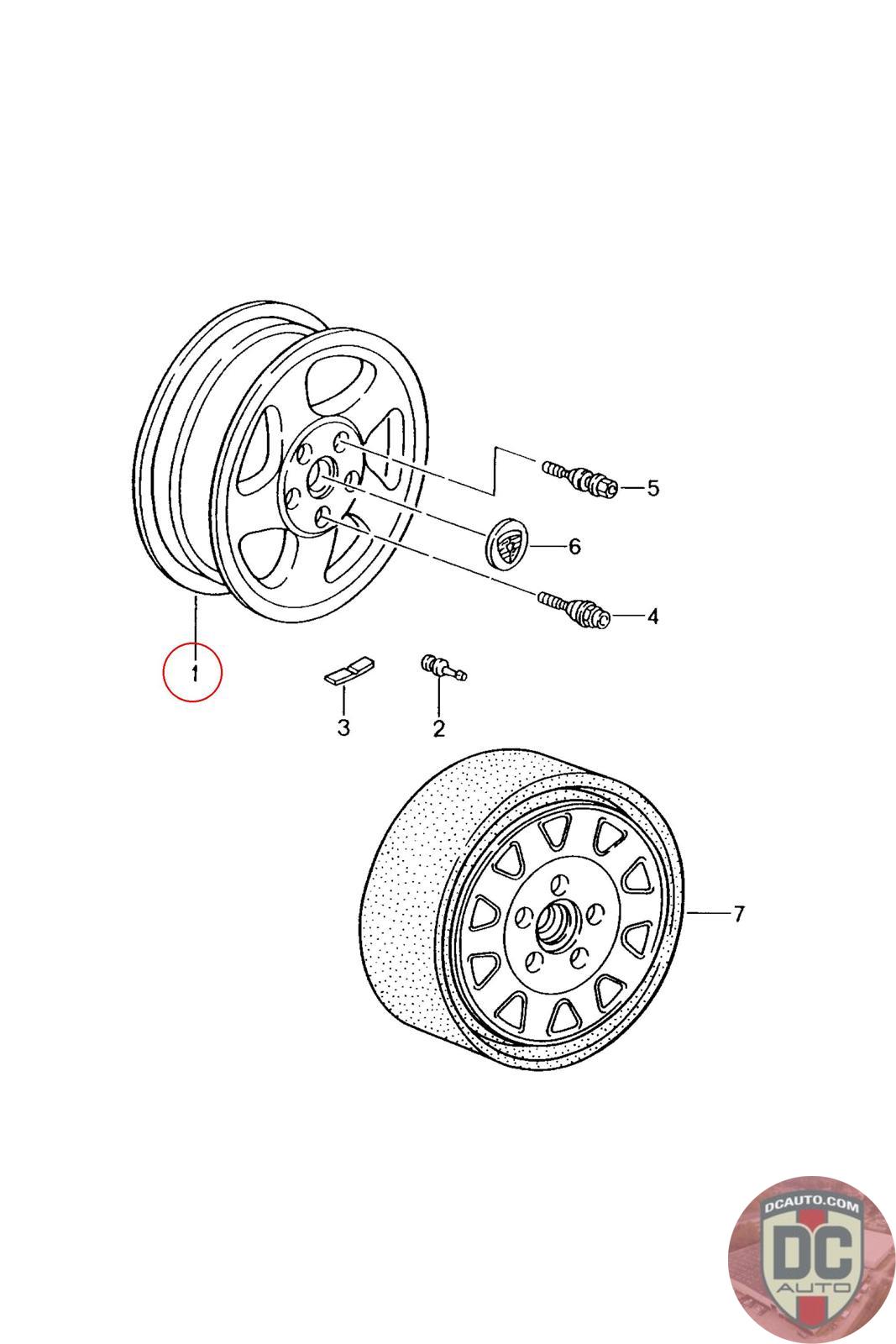 5
6
4
1
3
2
7
DCAUTO.COM
DC
AUTO