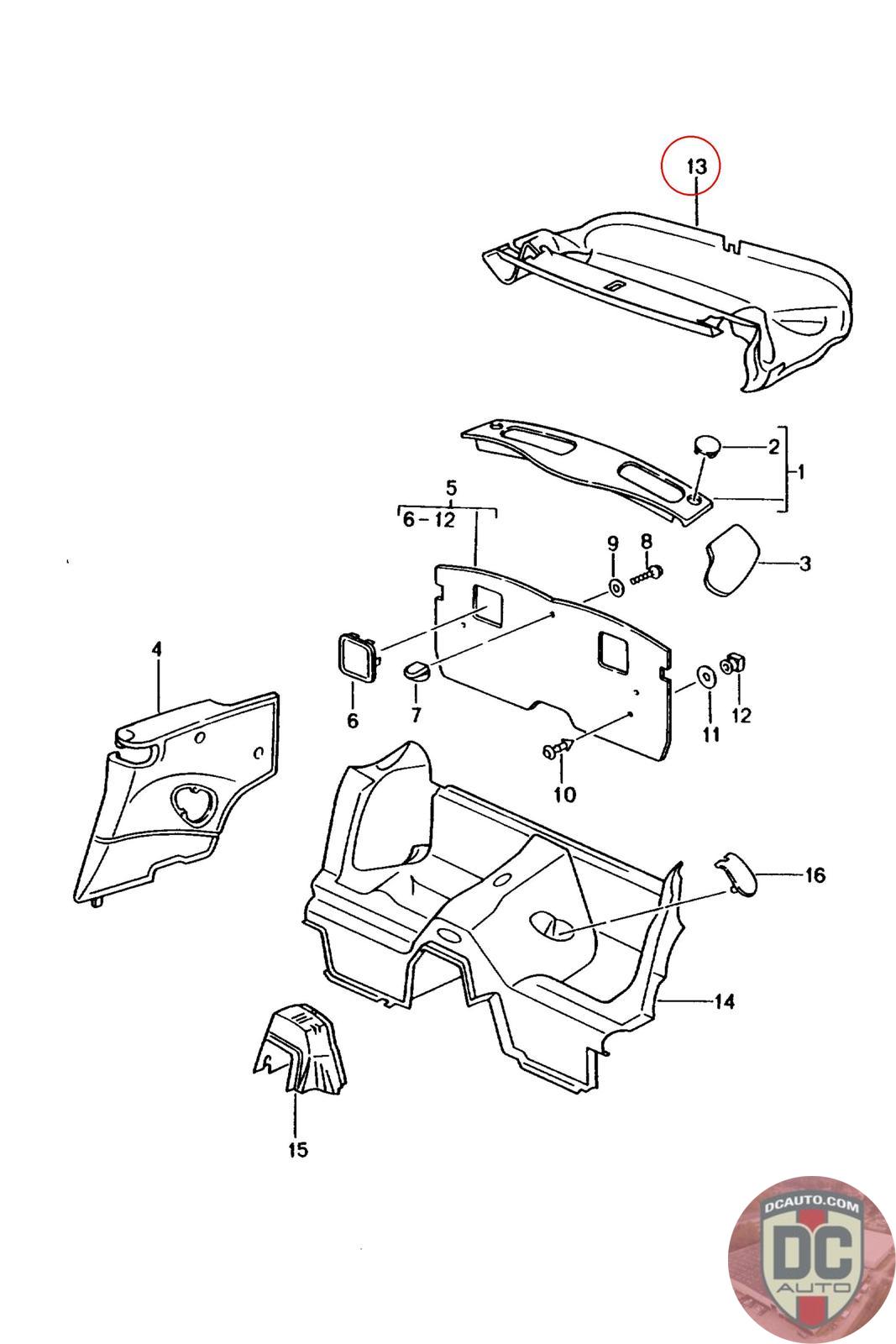 13

2

1

5

6 – 12

9

8

3

4

6

7

11

12

10

16

14

15

DCAUTO.COM

DC

AUTO