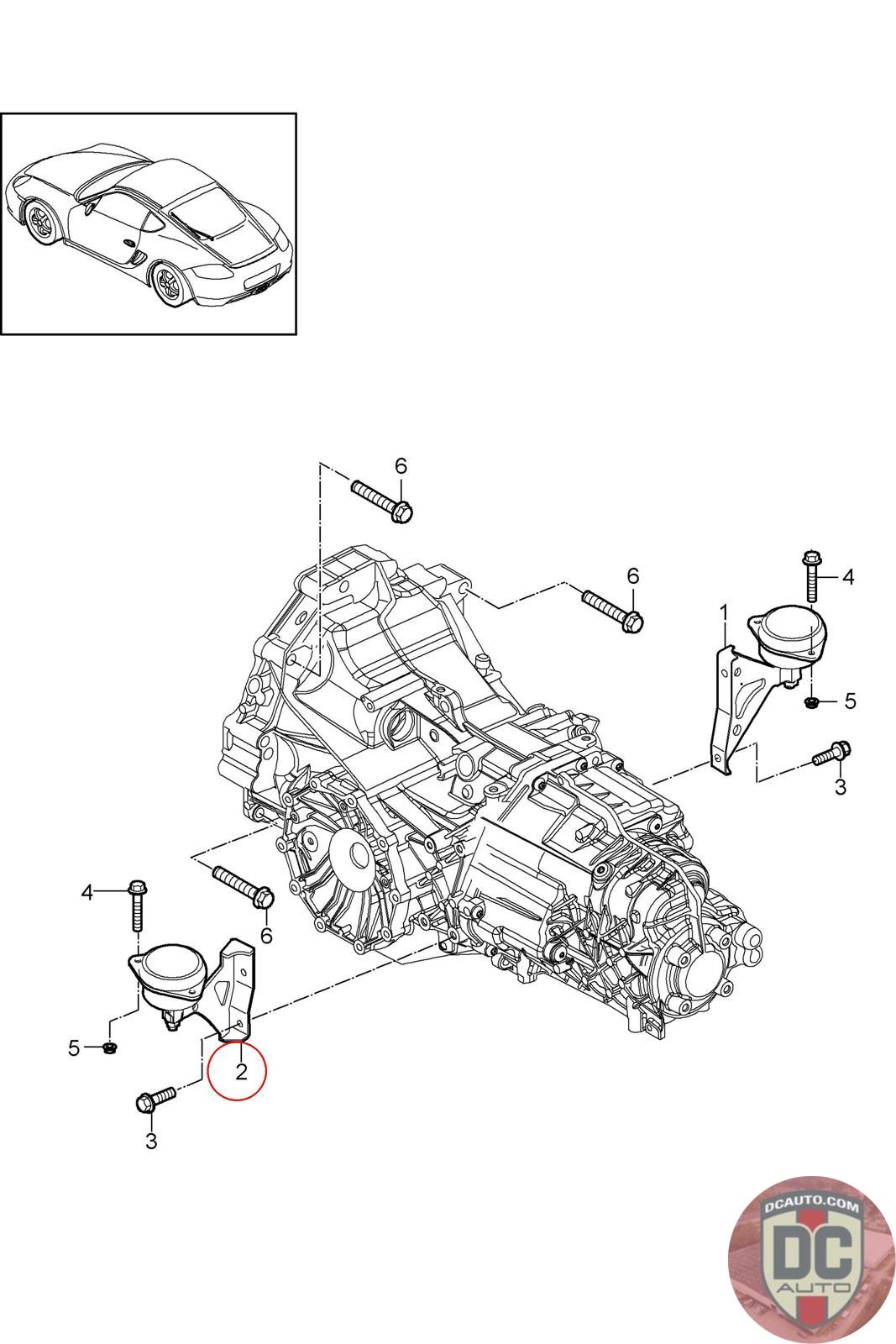 6

6

4

1

5

3

4

6

5

2

3

DCAUTO.COM
DC
AUTO